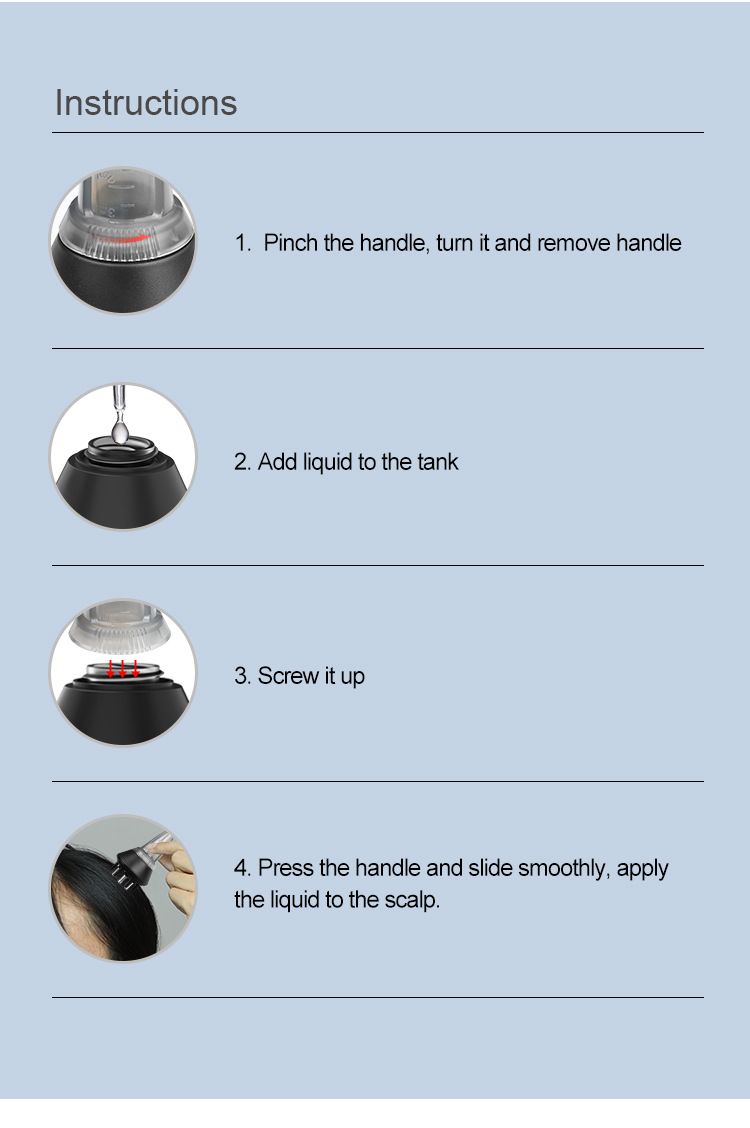 Instructions

1. Pinch the handle, turn it and remove handle

2. Add liquid to the tank

3. Screw it up

4. Press the handle and slide smoothly, apply the liquid to the scalp.