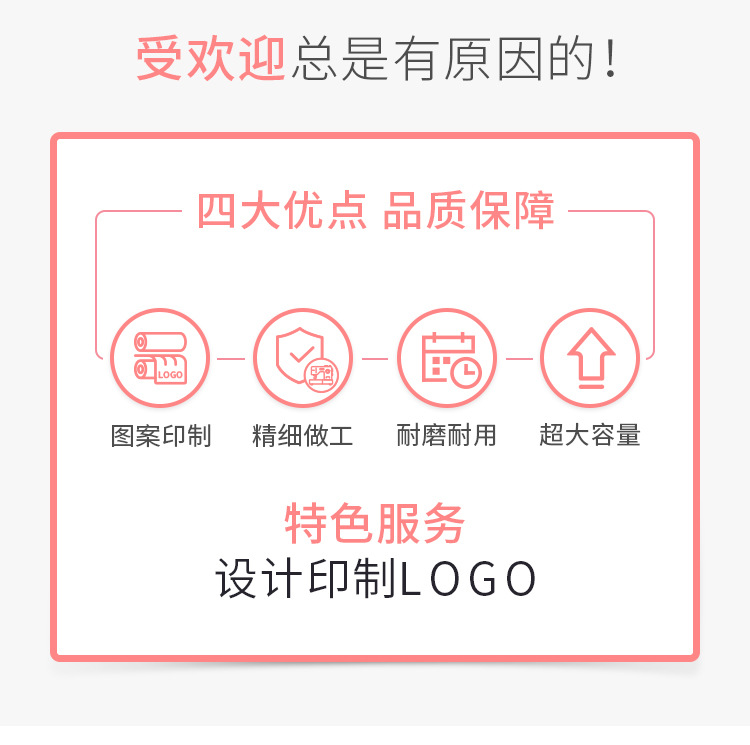 受欢迎总是有原因的！

四大优点 品质保障

LOGO

图案印制 精细做工 耐磨耐用 超大容量

特色服务
设计印制LOGO