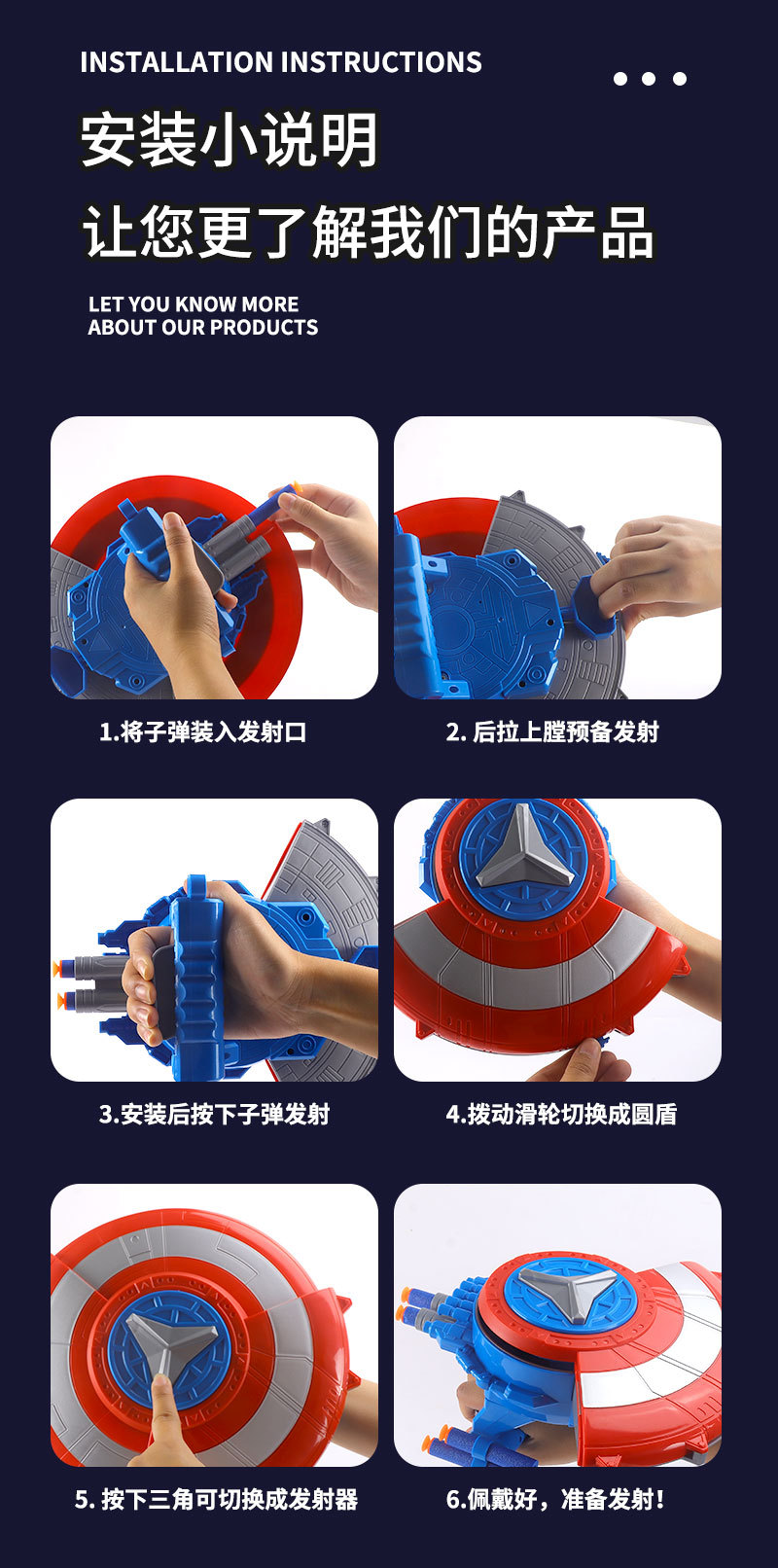 INSTALLATION INSTRUCTIONS

安装小说明

让您更了解我们的产品

LET YOU KNOW MORE ABOUT OUR PRODUCTS

1.将子弹装入发射口

2. 后拉上膛预备发射

3.安装后按下子弹发射

4.拨动滑轮切换成圆盾

5. 按下三角可切换成发射器

6.佩戴好，准备发射！