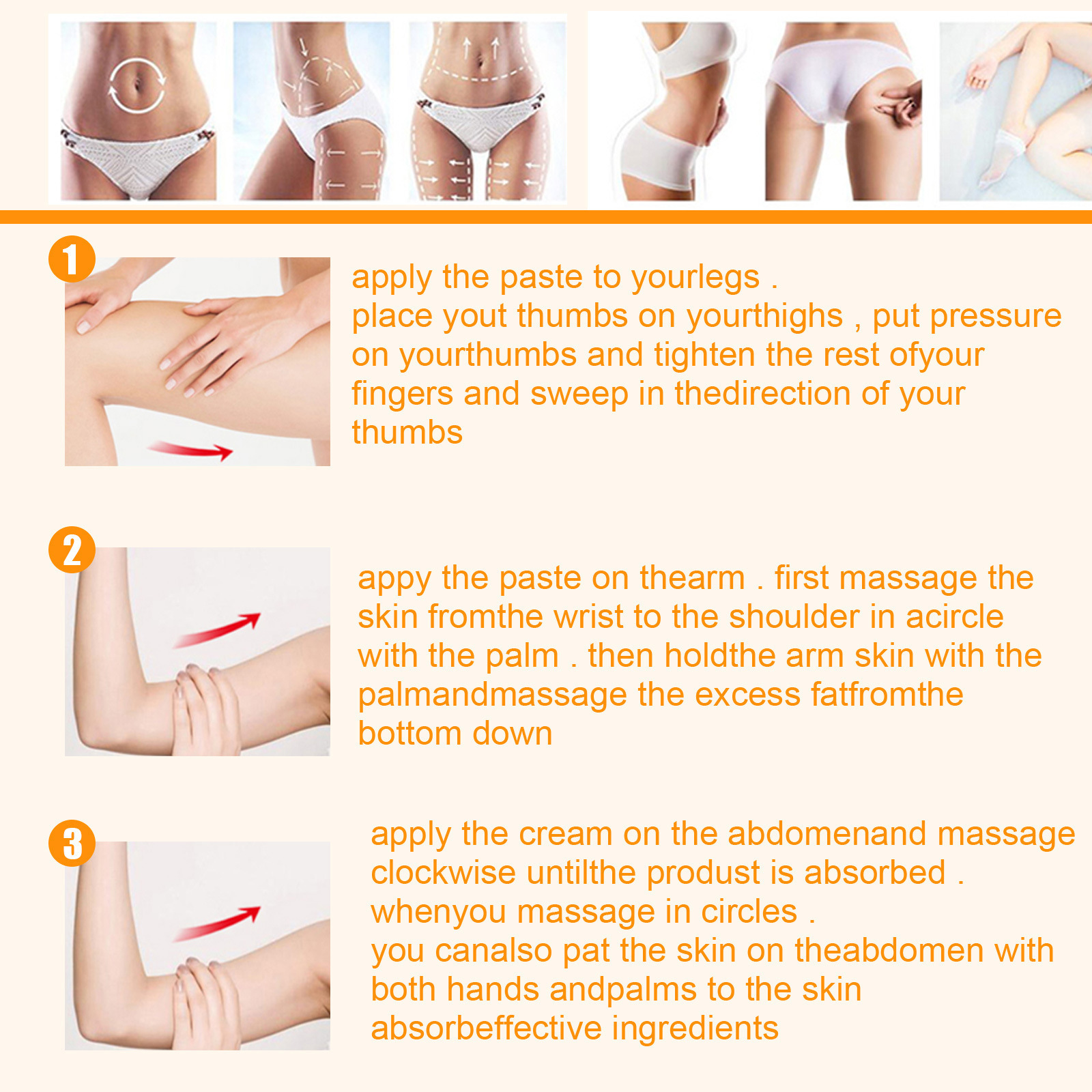 1

apply the paste to yourlegs .
place yout thumbs on yourthighs , put pressure on yourthumbs and tighten the rest ofyour fingers and sweep in thedirection of your thumbs

2

appy the paste on thearm . first massage the skin fromthe wrist to the shoulder in acircle with the palm . then holdthe arm skin with the palmandmassage the excess fatfromthe bottom down

3

apply the cream on the abdomenand massage clockwise untilthe produst is absorbed .
whenyou massage in circles .
you canalso pat the skin on theabdomen with both hands andpalms to the skin absorbeffective ingredients