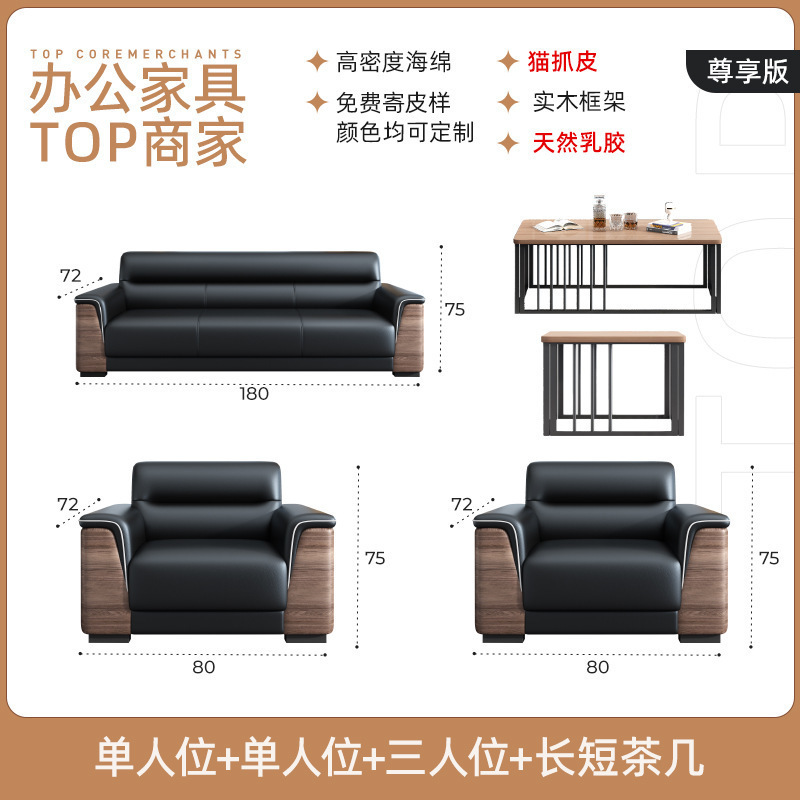 TOP COREMERCHANTS
办公家具
TOP商家

高密度海绵
免费寄皮样
颜色均可定制
猫抓皮
实木框架
天然乳胶

尊享版

72
75
180

72
75
80

72
75
80

单人位+单人位+三人位+长短茶几