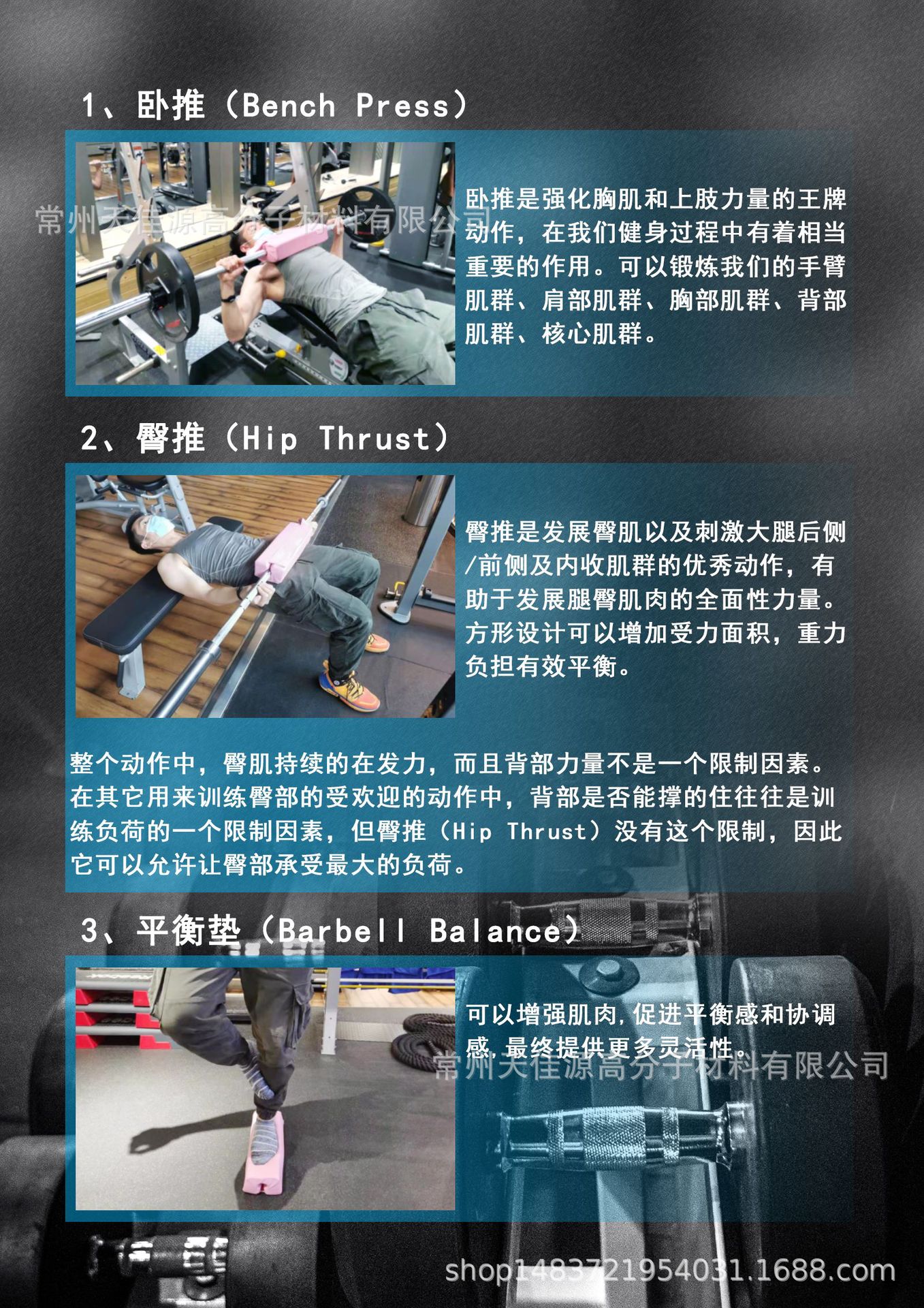 1、卧推（Bench Press）

常州天佳源高分子材料有限公司

卧推是强化胸肌和上肢力量的王牌动作，在我们健身过程中有着相当重要的作用。可以锻炼我们的手臂肌群、肩部肌群、胸部肌群、背部肌群、核心肌群。

2、臀推（Hip Thrust）

臀推是发展臀肌以及刺激大腿后侧/前侧及内收肌群的优秀动作，有助于发展腿臀肌肉的全面性力量。方形设计可以增加受力面积，重力负担有效平衡。

整个动作中，臀肌持续的在发力，而且背部力量不是一个限制因素。在其它用来训练臀部的受欢迎的动作中，背部是否能撑的住往往是训练负荷的一个限制因素，但臀推（Hip Thrust）没有这个限制，因此它可以允许让臀部承受最大的负荷。

3、平衡垫（Barbell Balance）

可以增强肌肉,促进平衡感和协调感,最终提供更多灵活性。

常州天佳源高分子材料有限公司

shop1483721954031.1688.com