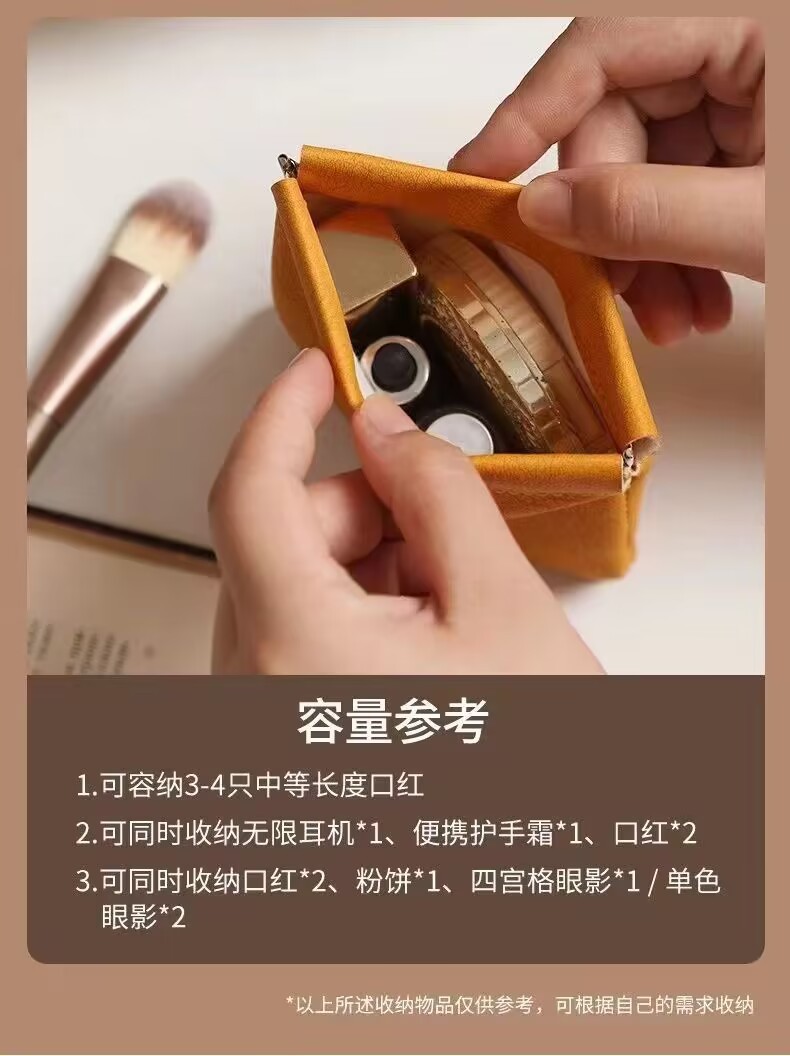 容量参考

1.可容纳3-4只中等长度口红

2.可同时收纳无限耳机*1、便携护手霜*1、口红*2

3.可同时收纳口红*2、粉饼*1、四宫格眼影*1 / 单色眼影*2

*以上所述收纳物品仅供参考，可根据自己的需求收纳