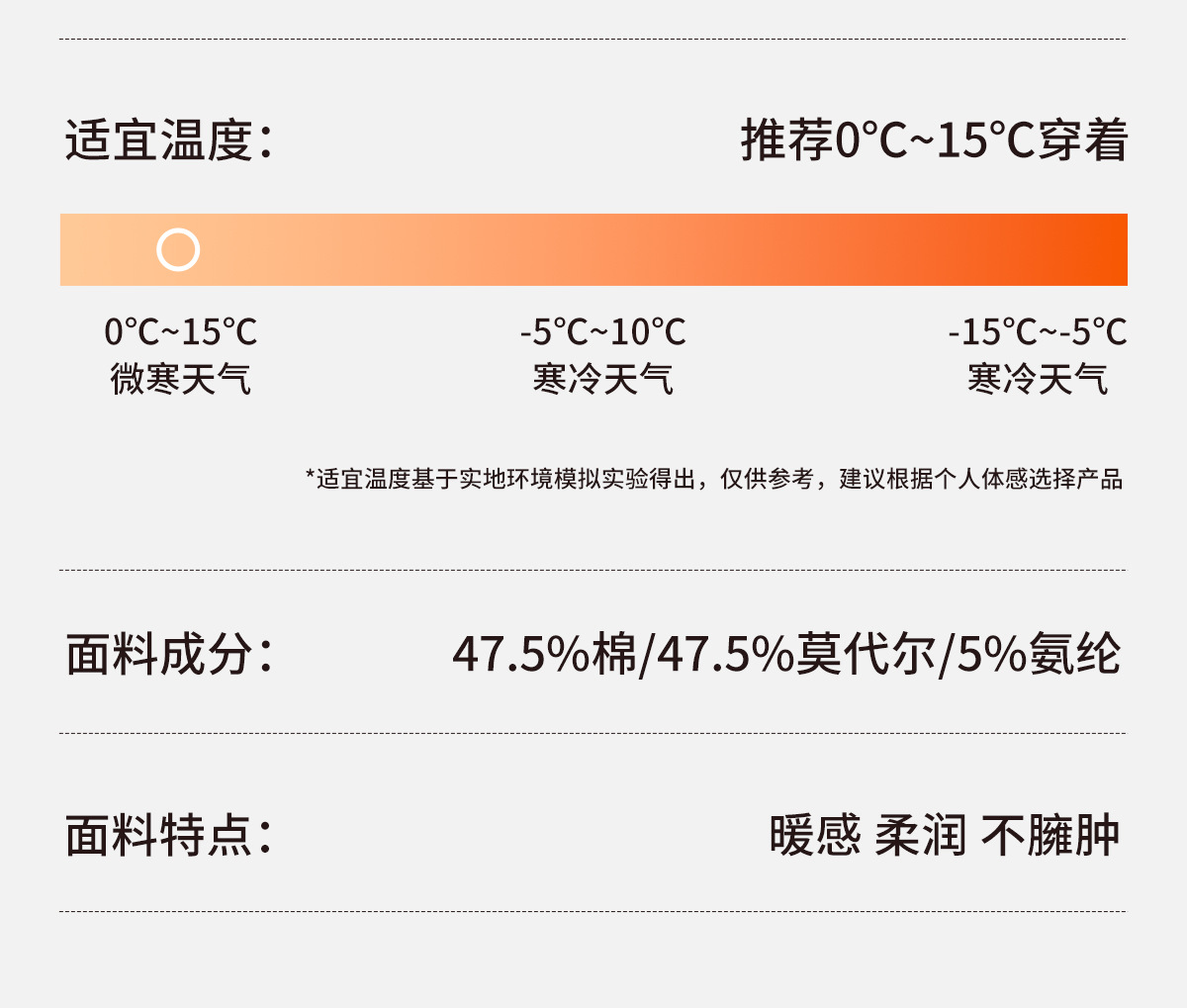 适宜温度:

推荐0°C~15°C穿着

0°C~15°C
微寒天气

-5°C~10°C
寒冷天气

-15°C~-5°C
寒冷天气

*适宜温度基于实地环境模拟实验得出，仅供参考，建议根据个人体感选择产品

面料成分:

47.5%棉/47.5%莫代尔/5%氨纶

面料特点:

暖感 柔润 不臃肿