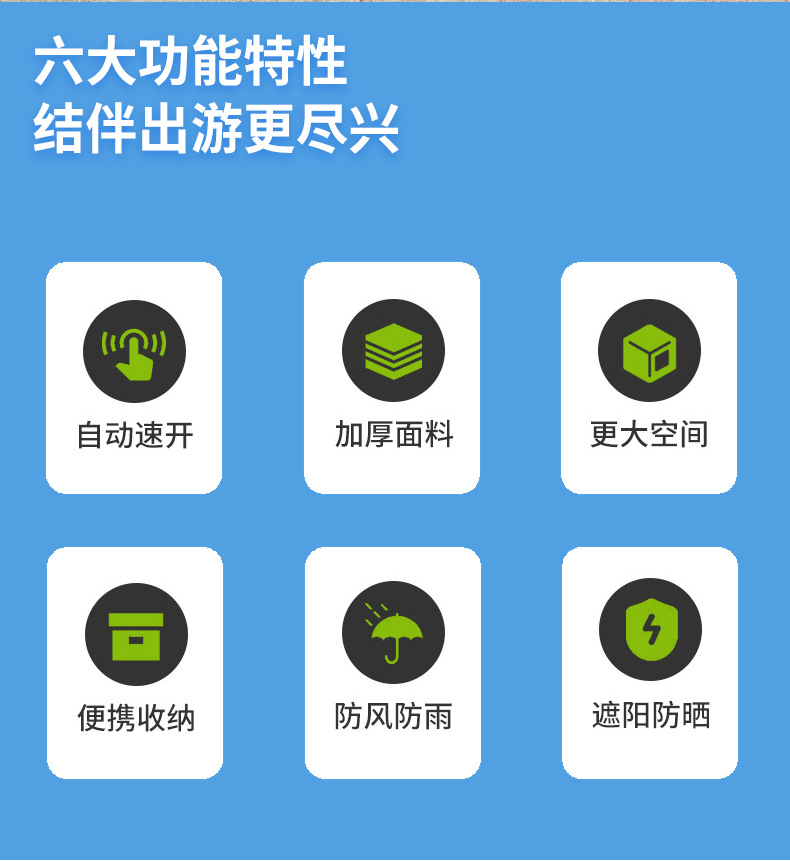 六大功能特性
结伴出游更尽兴

自动速开

加厚面料

更大空间

便携收纳

防风防雨

遮阳防晒