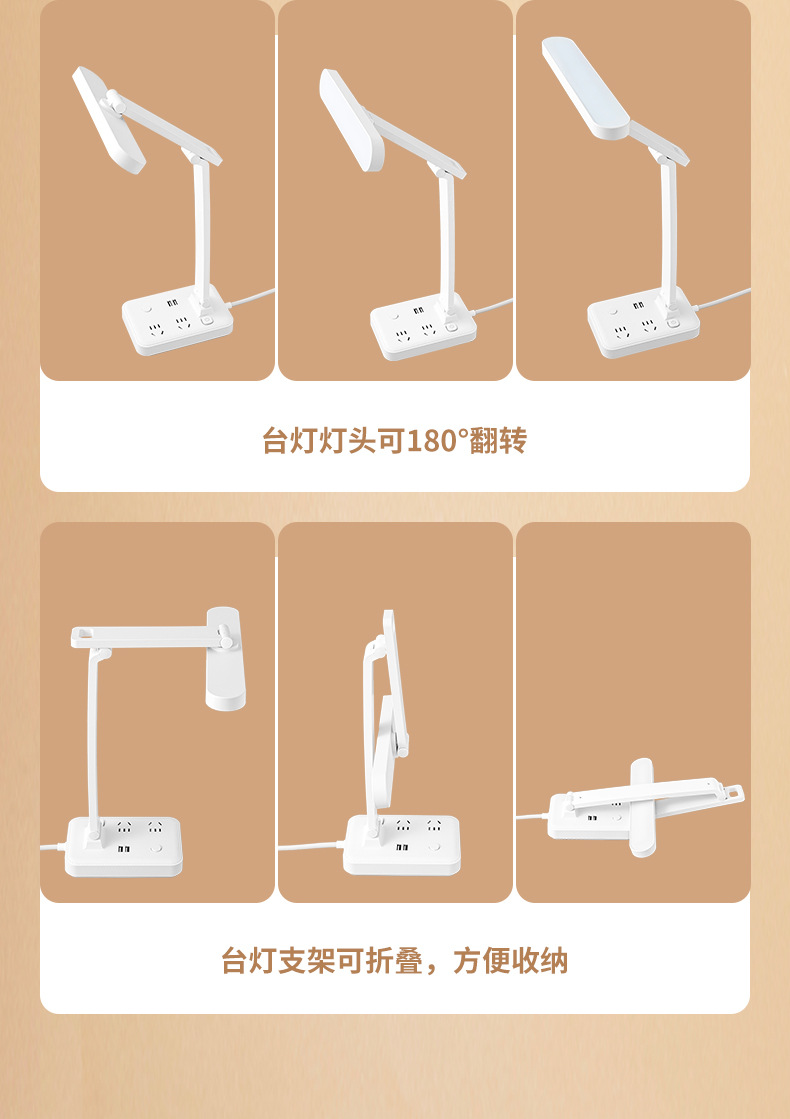 台灯灯头可180°翻转

台灯支架可折叠，方便收纳