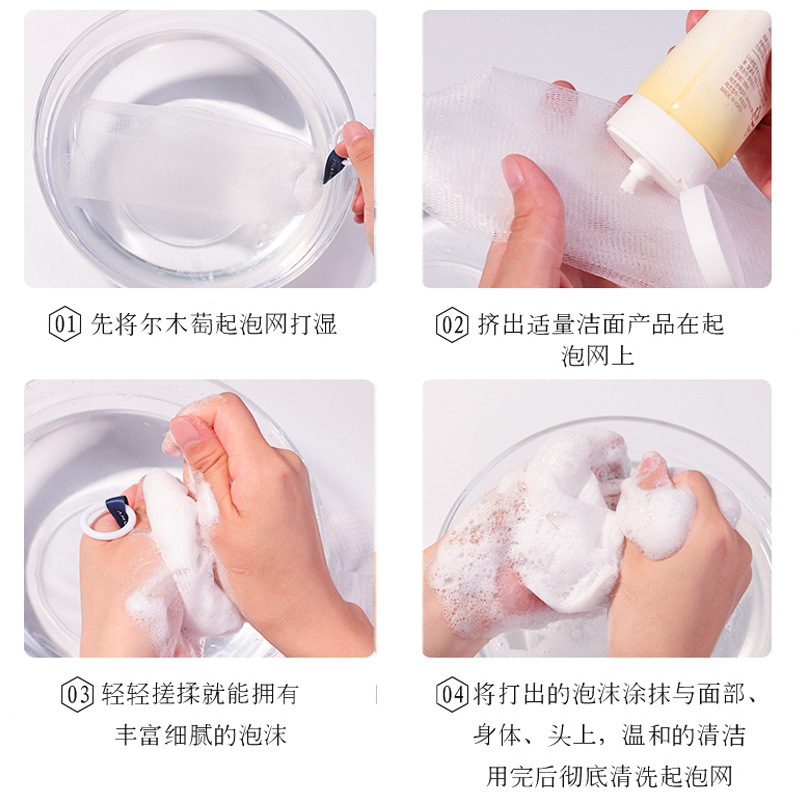 01 先将尔木萄起泡网打湿

02 挤出适量洁面产品在起泡网上

03 轻轻搓揉就能拥有丰富细腻的泡沫

04 将打出的泡沫涂抹与面部、身体、头上，温和的清洁用完后彻底清洗起泡网