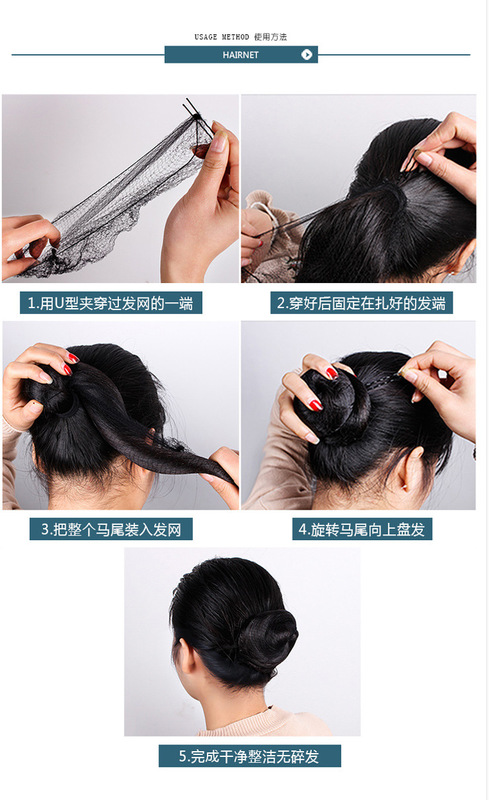 USAGE METHOD 使用方法

HAIRNET

1.用U型夹穿过发网的一端

2.穿好后固定在扎好的发端

3.把整个马尾装入发网

4.旋转马尾向上盘发

5.完成干净整洁无碎发