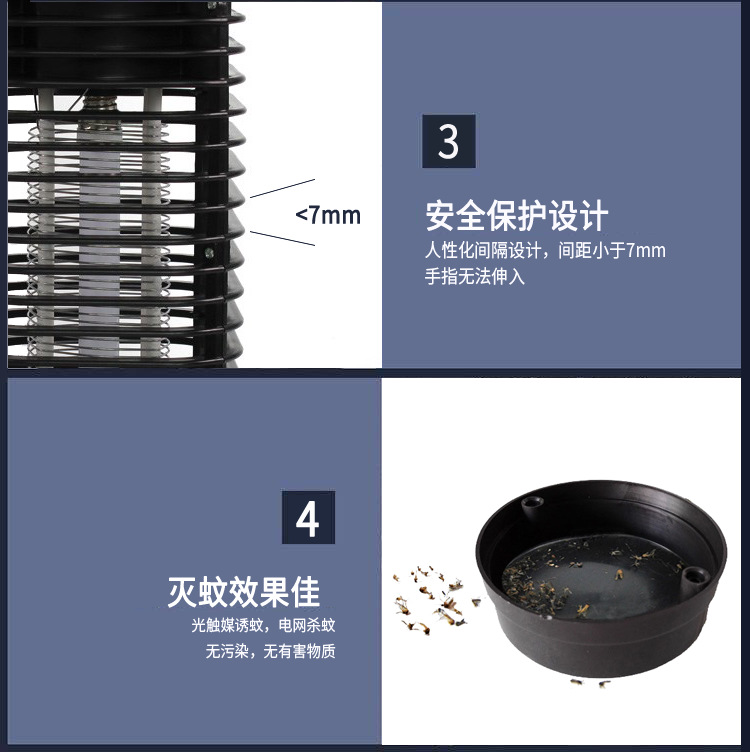 <7mm

3

安全保护设计

人性化间隔设计，间距小于7mm
手指无法伸入

4

灭蚊效果佳

光触媒诱蚊，电网杀蚊
无污染，无有害物质