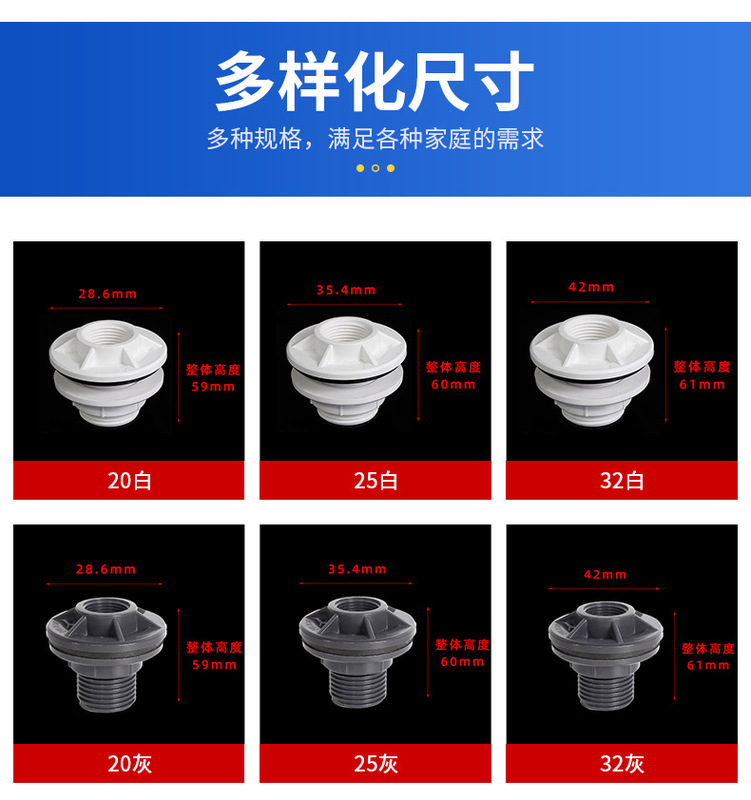 多样化尺寸

多种规格，满足各种家庭的需求

28.6mm
整体高度 59mm
20白

35.4mm
整体高度 60mm
25白

42mm
整体高度 61mm
32白

28.6mm
整体高度 59mm
20灰

35.4mm
整体高度 60mm
25灰

42mm
整体高度 61mm
32灰