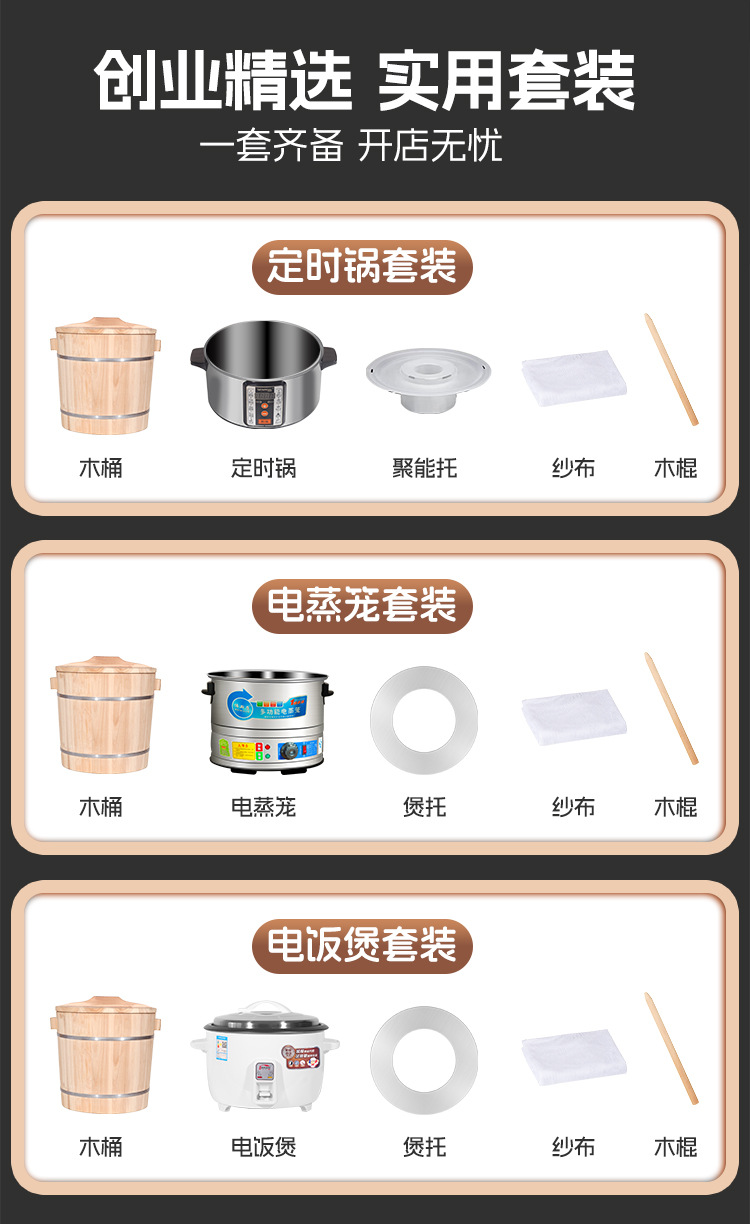 创业精选 实用套装

一套齐备 开店无忧

定时锅套装

木桶 定时锅 聚能托 纱布 木棍

电蒸笼套装

木桶 电蒸笼 煲托 纱布 木棍

电饭煲套装

木桶 电饭煲 煲托 纱布 木棍