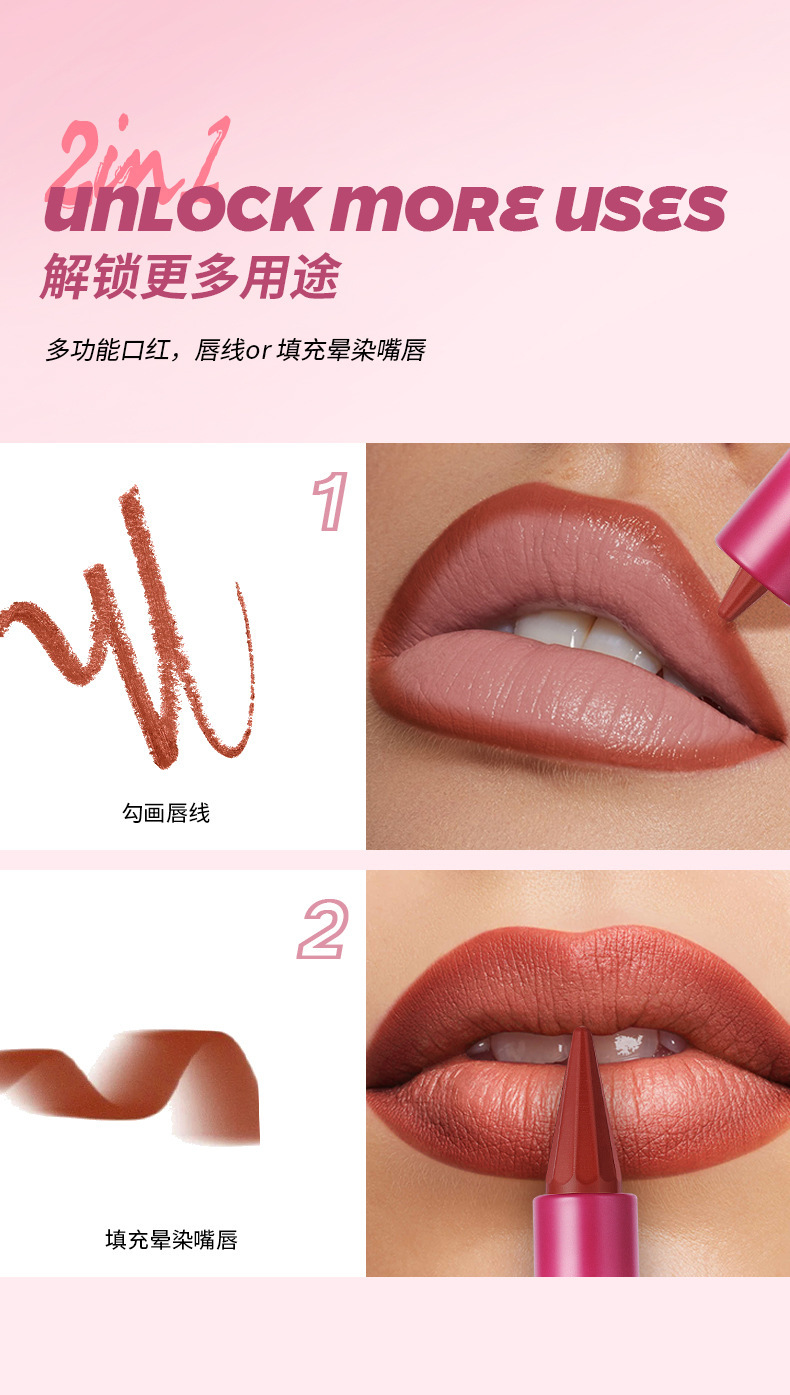 2in1
UNLOCK MORE USES
解锁更多用途

多功能口红，唇线or 填充晕染嘴唇

1

勾画唇线

2

填充晕染嘴唇