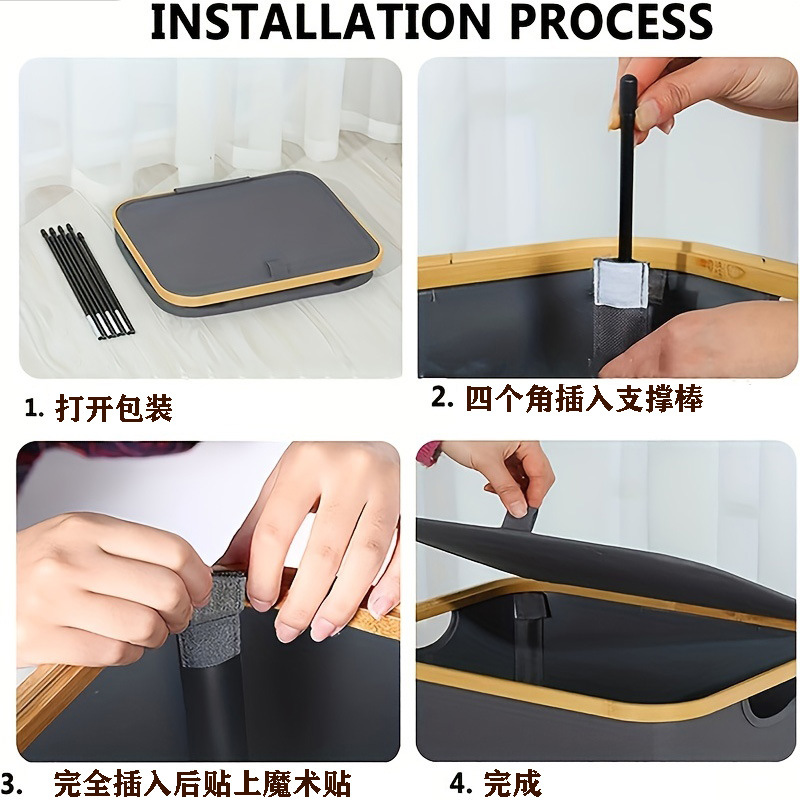 INSTALLATION PROCESS

1. 打开包装

2. 四个角插入支撑棒

3. 完全插入后贴上魔术贴

4. 完成