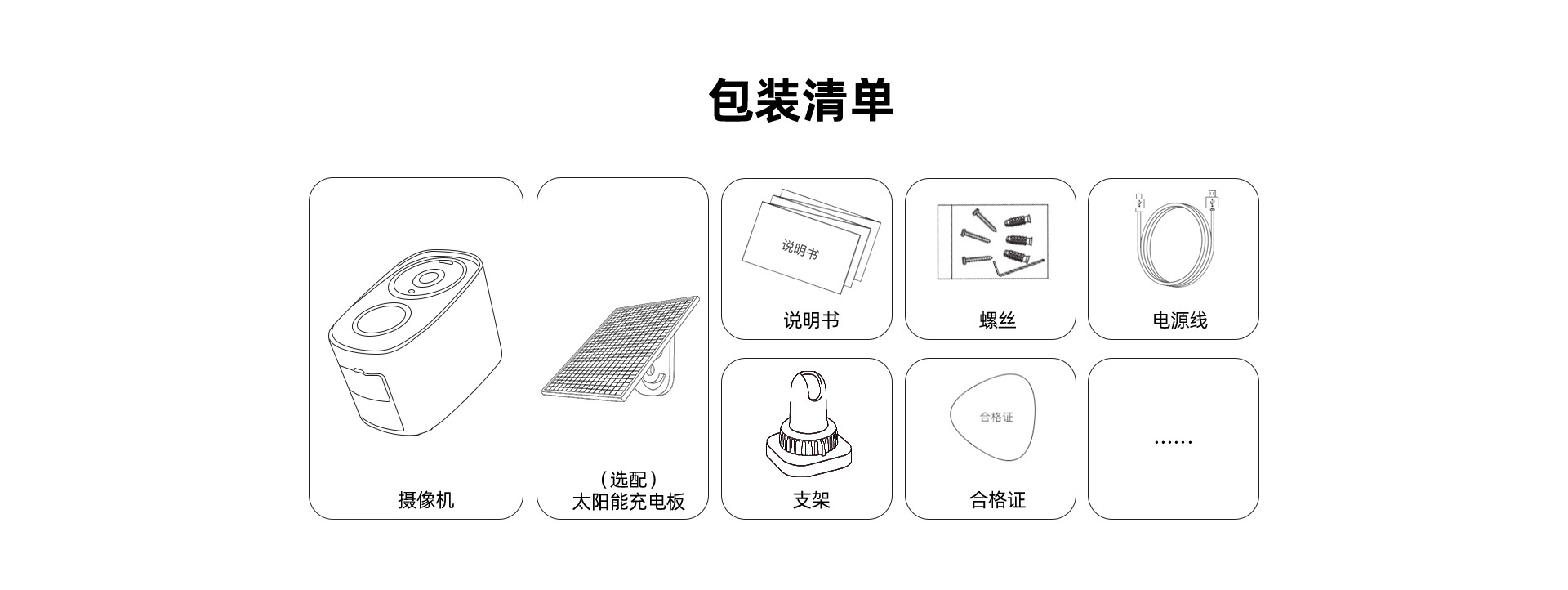 包装清单

摄像机

（选配）
太阳能充电板

说明书

说明书

螺丝

电源线

支架

合格证

合格证

……