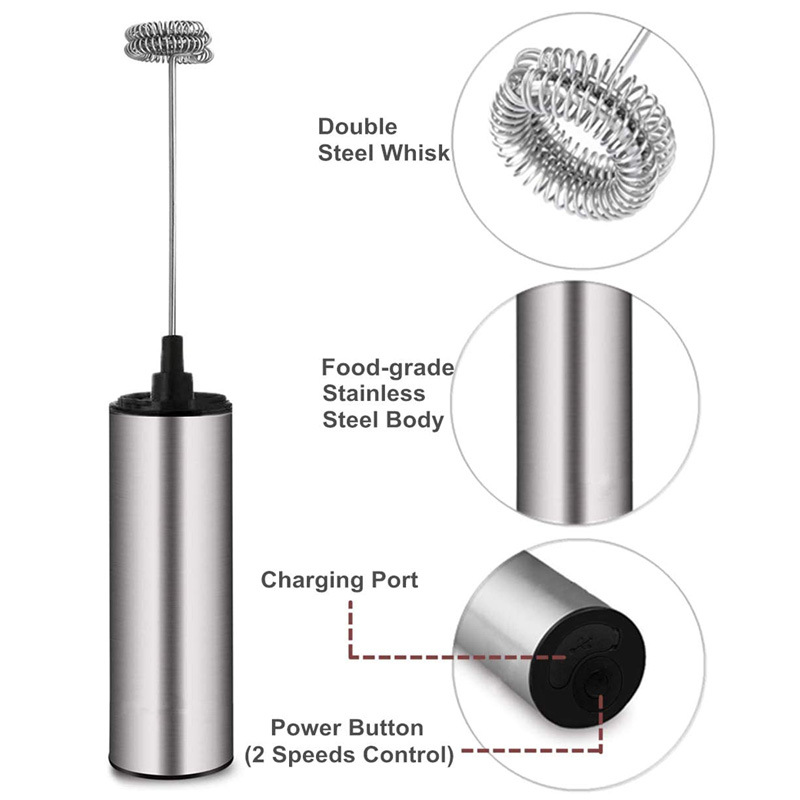 Double Steel Whisk

Food-grade Stainless Steel Body

Charging Port

Power Button (2 Speeds Control)