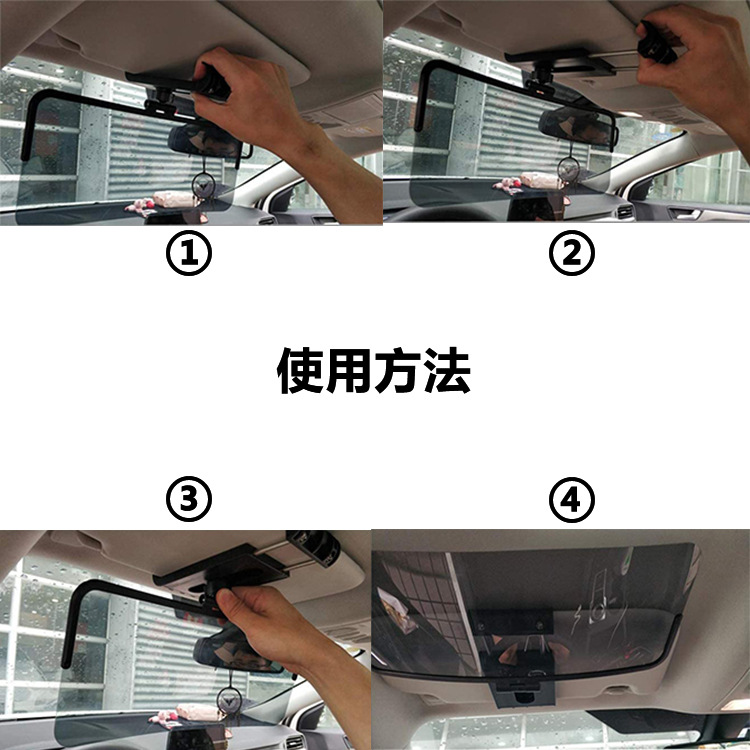 ①

②

使用方法

③

④