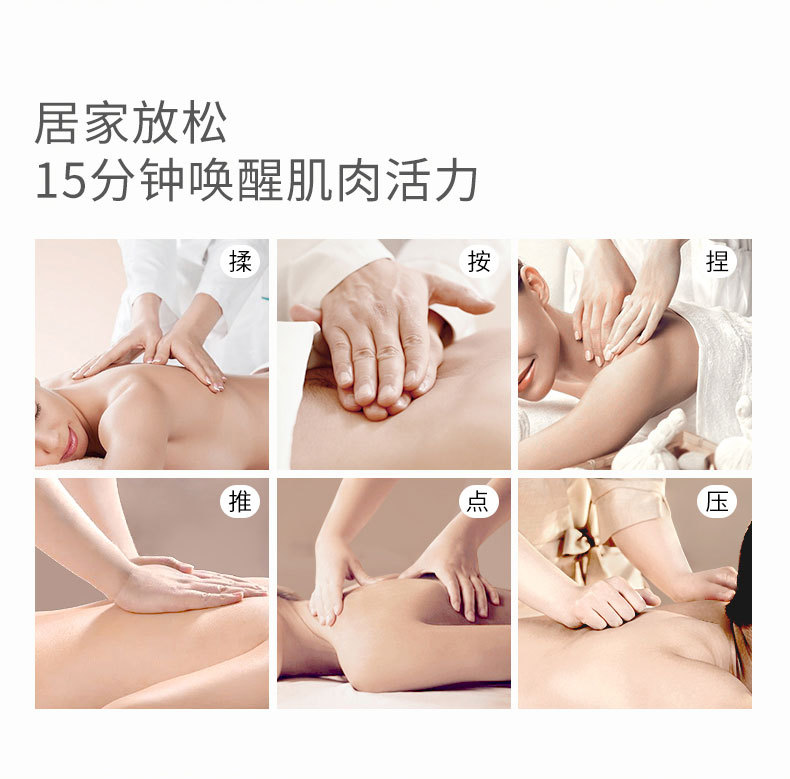 居家放松
15分钟唤醒肌肉活力

揉

按

捏

推

点

压