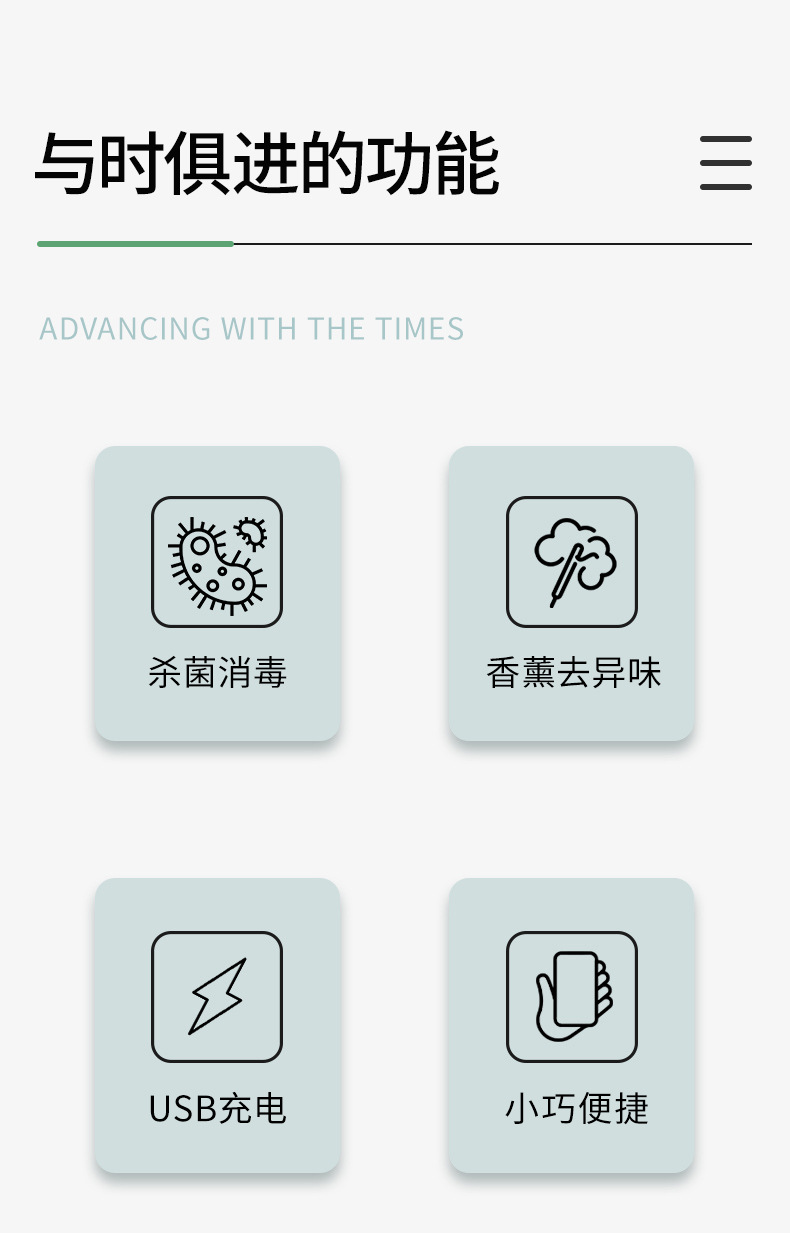 与时俱进的功能

ADVANCING WITH THE TIMES

杀菌消毒

香薰去异味

USB充电

小巧便捷