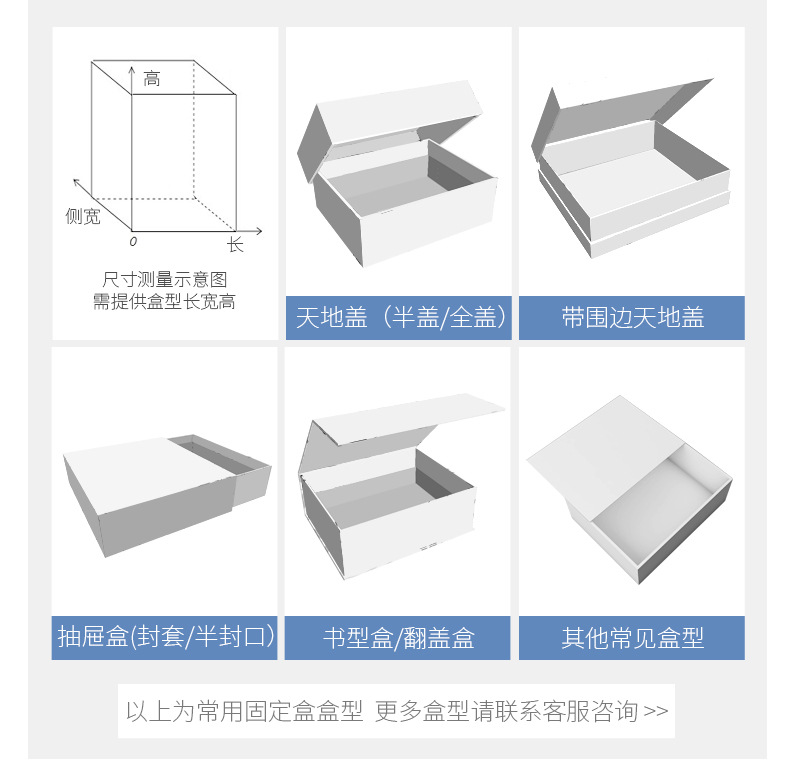 高
侧宽
0
长
尺寸测量示意图
需提供盒型长宽高

天地盖（半盖/全盖）

带围边天地盖

抽屉盒(封套/半封口)

书型盒/翻盖盒

其他常见盒型

以上为常用固定盒盒型 更多盒型请联系客服咨询 >>