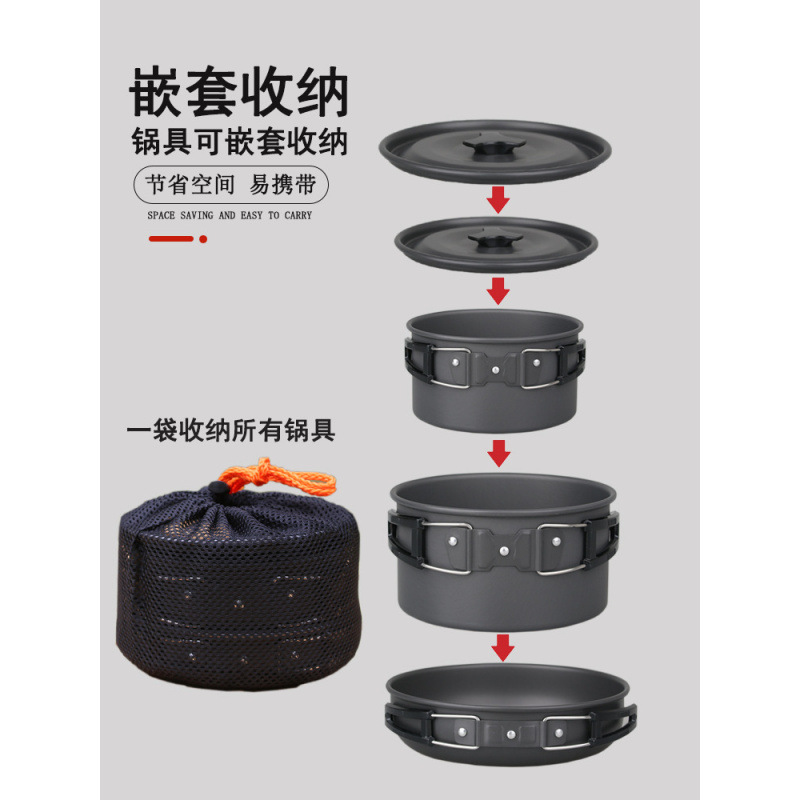 嵌套收纳

锅具可嵌套收纳

节省空间 易携带

SPACE SAVING AND EASY TO CARRY

一袋收纳所有锅具