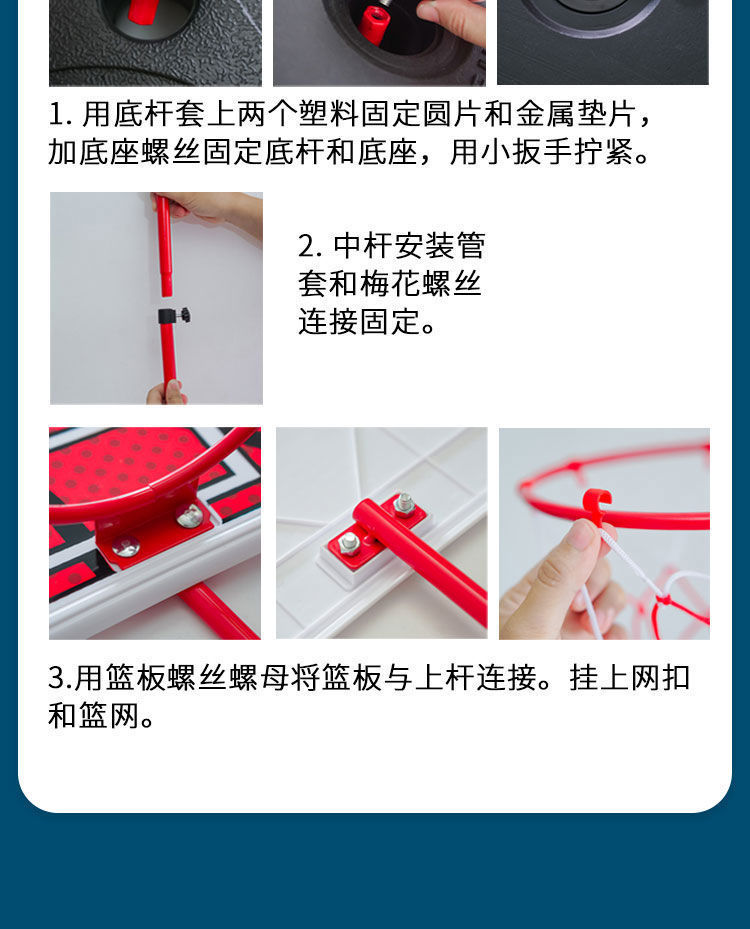 1. 用底杆套上两个塑料固定圆片和金属垫片，加底座螺丝固定底杆和底座，用小扳手拧紧。

2. 中杆安装管套和梅花螺丝连接固定。

3.用篮板螺丝螺母将篮板与上杆连接。挂上网扣和篮网。