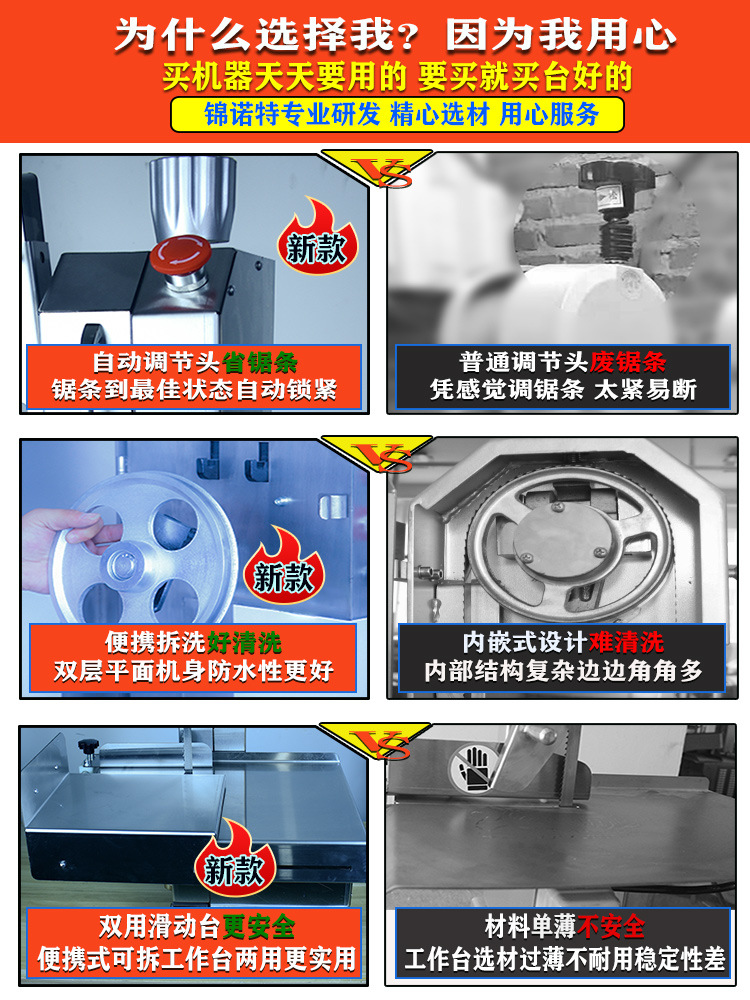 为什么选择我？因为我用心
买机器天天要用的 要买就买台好的
锦诺特专业研发 精心选材 用心服务

VS

新款

自动调节头省锯条
锯条到最佳状态自动锁紧

普通调节头废锯条
凭感觉调锯条 太紧易断

VS

新款

便携拆洗好清洗
双层平面机身防水性更好

内嵌式设计难清洗
内部结构复杂边边角角多

VS

新款

双用滑动台更安全
便携式可拆工作台两用更实用

材料单薄不安全
工作台选材过薄不耐用稳定性差