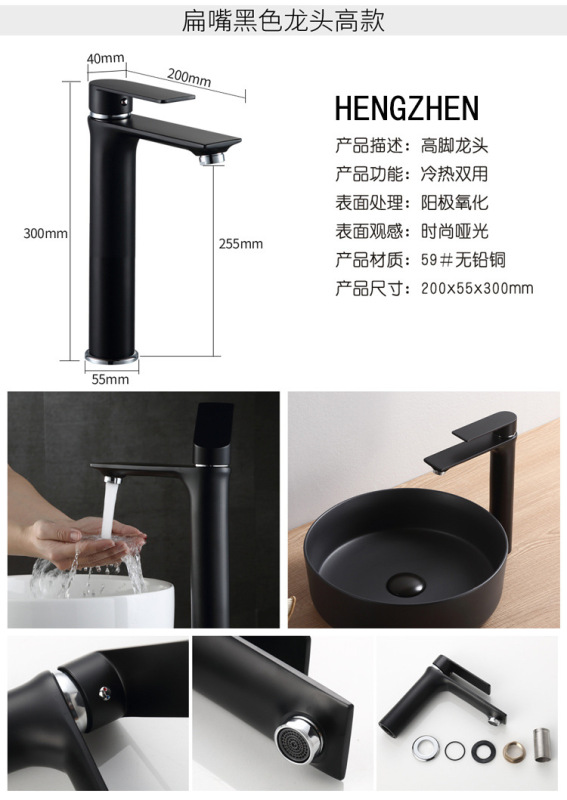 扁嘴黑色龙头高款

40mm
200mm
300mm
255mm
55mm

HENGZHEN
产品描述：高脚龙头
产品功能：冷热双用
表面处理：阳极氧化
表面观感：时尚哑光
产品材质：59＃无铅铜
产品尺寸：200x55x300mm