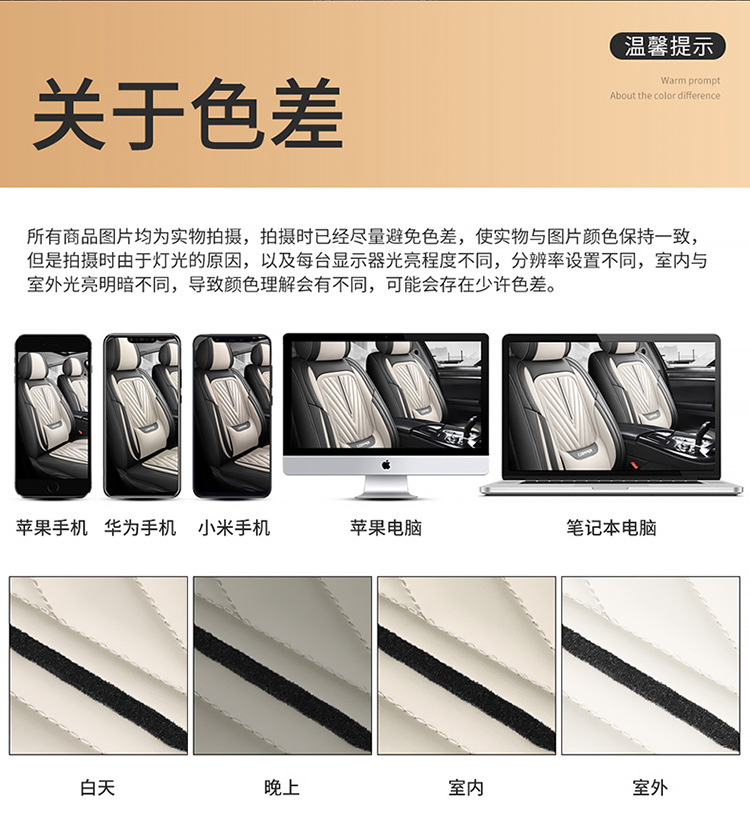 关于色差

温馨提示

Warm prompt
About the color difference

所有商品图片均为实物拍摄，拍摄时已经尽量避免色差，使实物与图片颜色保持一致，但是拍摄时由于灯光的原因，以及每台显示器光亮程度不同，分辨率设置不同，室内与室外光亮明暗不同，导致颜色理解会有不同，可能会存在少许色差。

苹果手机　华为手机　小米手机　苹果电脑　笔记本电脑

白天　晚上　室内　室外