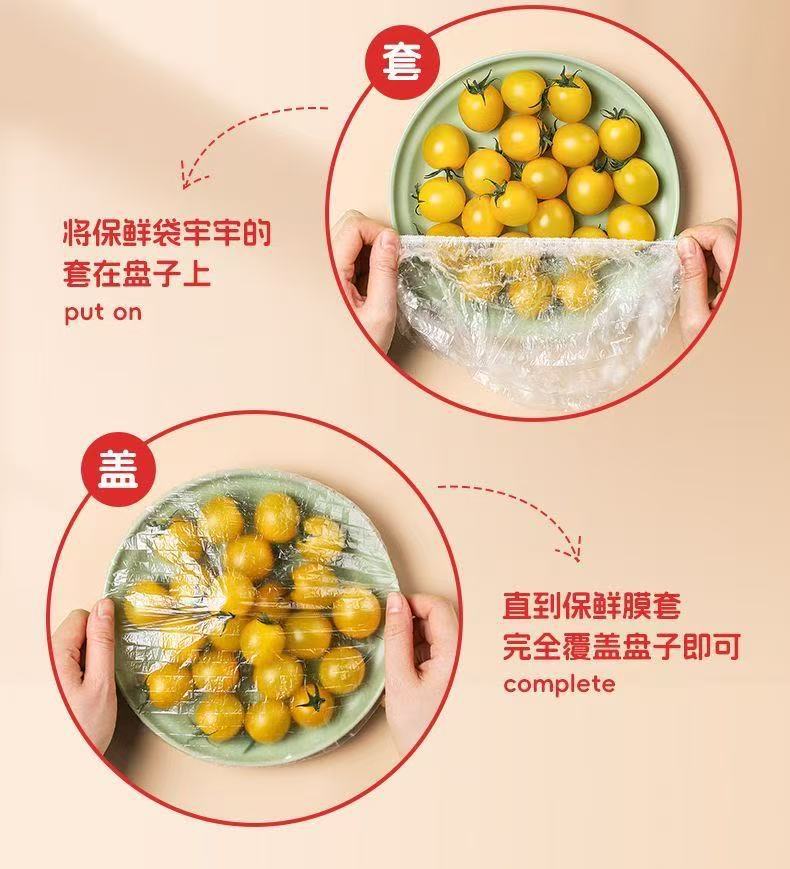 套

将保鲜袋牢牢的
套在盘子上
put on

盖

直到保鲜膜套
完全覆盖盘子即可
complete