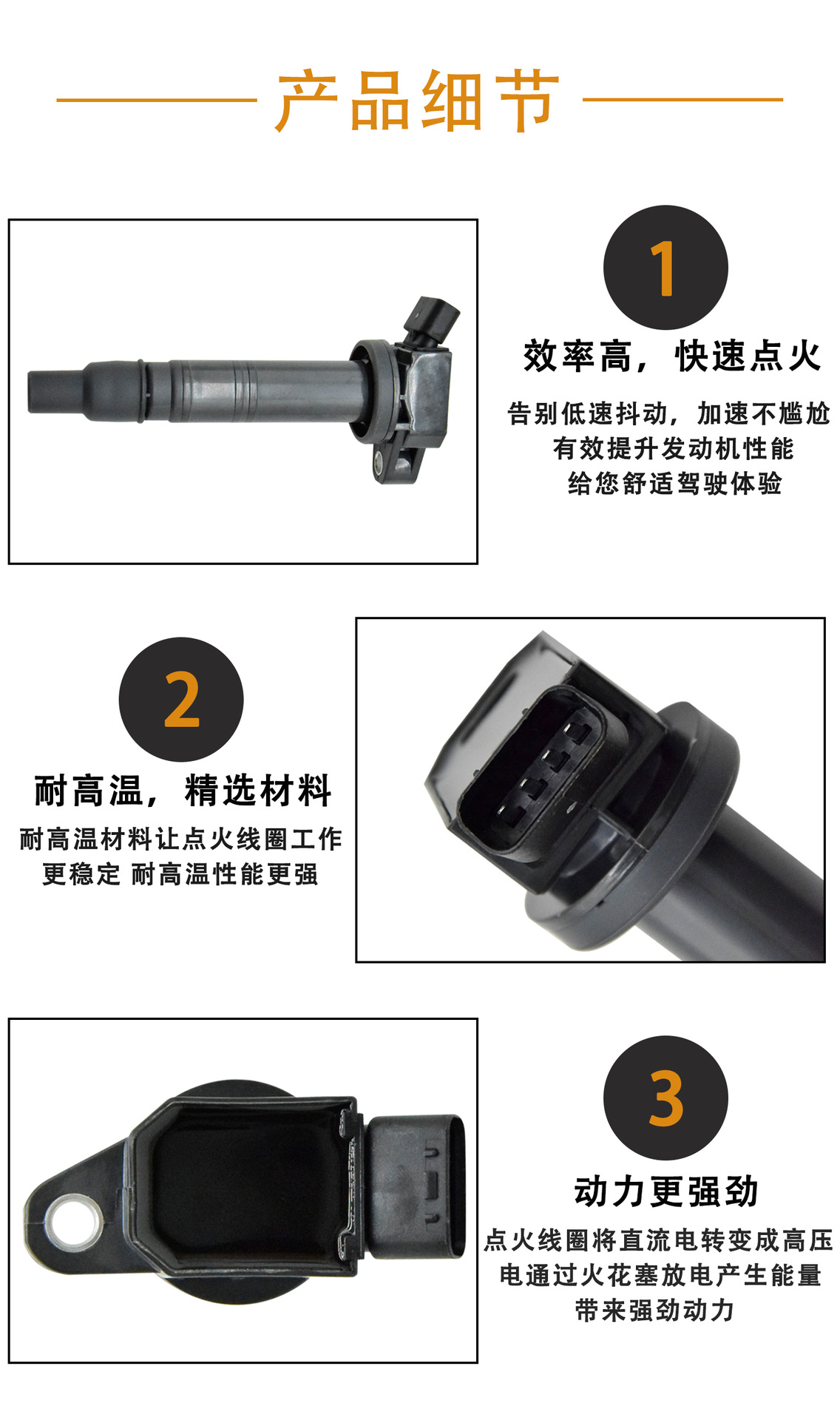 产品细节

1
效率高，快速点火
告别低速抖动，加速不尴尬
有效提升发动机性能
给您舒适驾驶体验

2
耐高温，精选材料
耐高温材料让点火线圈工作
更稳定 耐高温性能更强

3
动力更强劲
点火线圈将直流电转变成高压
电通过火花塞放电产生能量
带来强劲动力