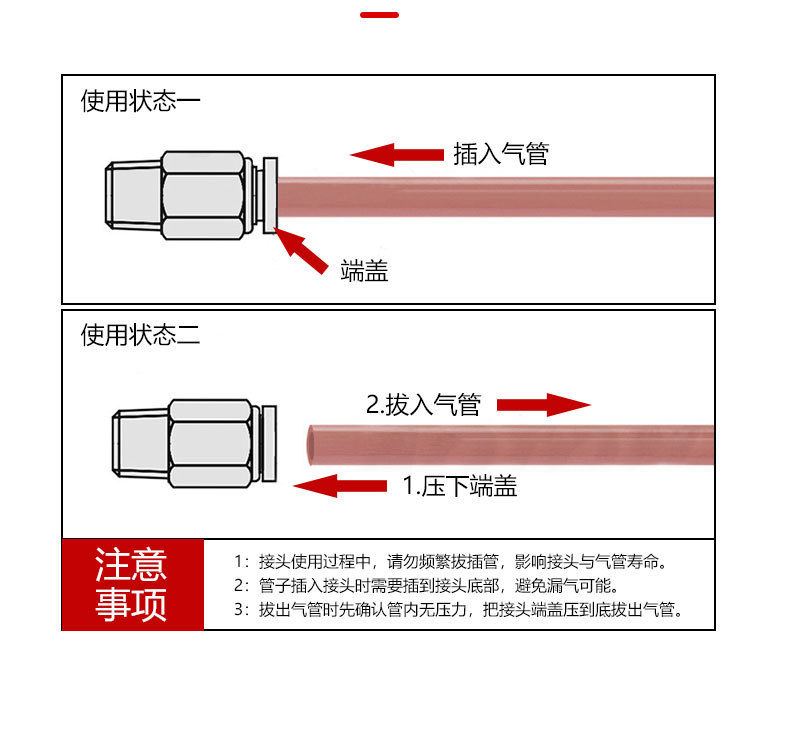 使用状态一

插入气管

端盖

使用状态二

2.拔入气管

1.压下端盖

注意事项

1：接头使用过程中，请勿频繁拔插管，影响接头与气管寿命。
2：管子插入接头时需要插到接头底部，避免漏气可能。
3：拔出气管时先确认管内无压力，把接头端盖压到底拔出气管。