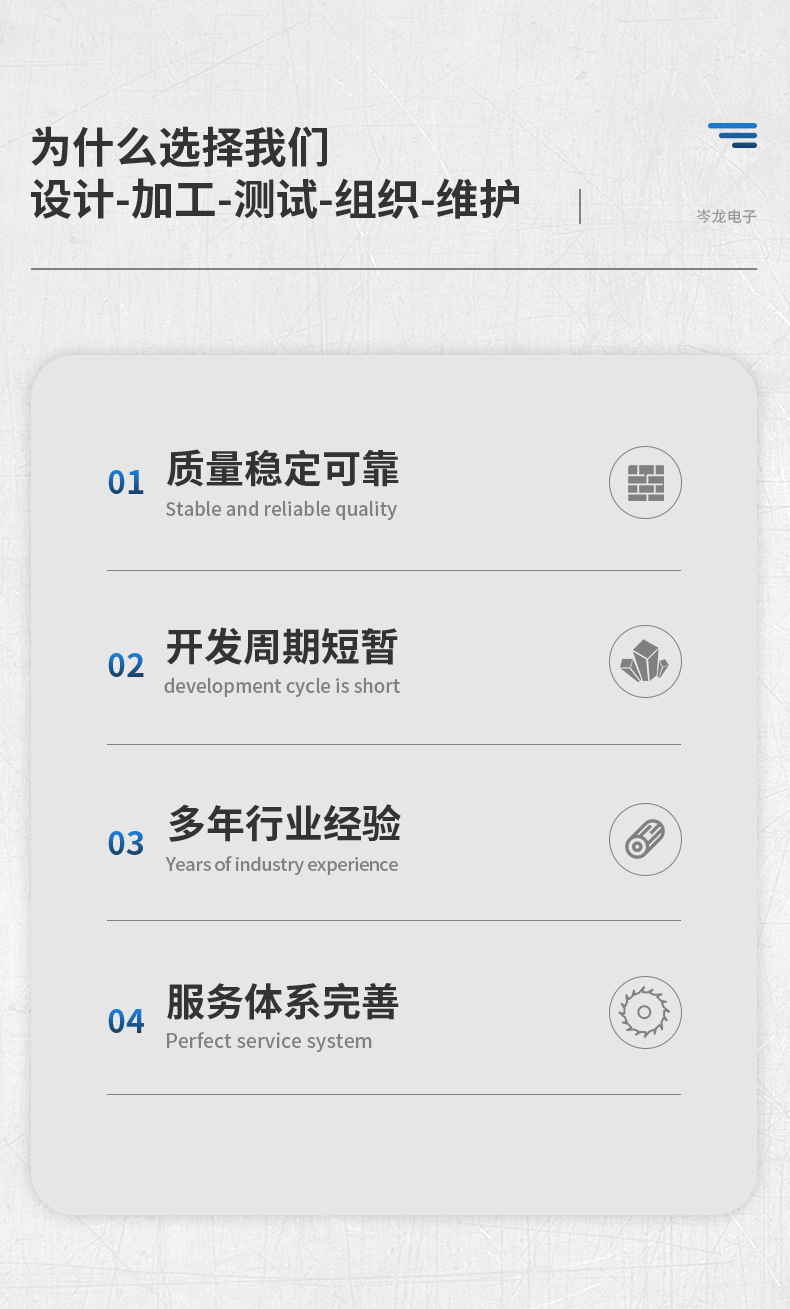 为什么选择我们
设计-加工-测试-组织-维护

岑龙电子

01
质量稳定可靠
Stable and reliable quality

02
开发周期短暂
development cycle is short

03
多年行业经验
Years of industry experience

04
服务体系完善
Perfect service system