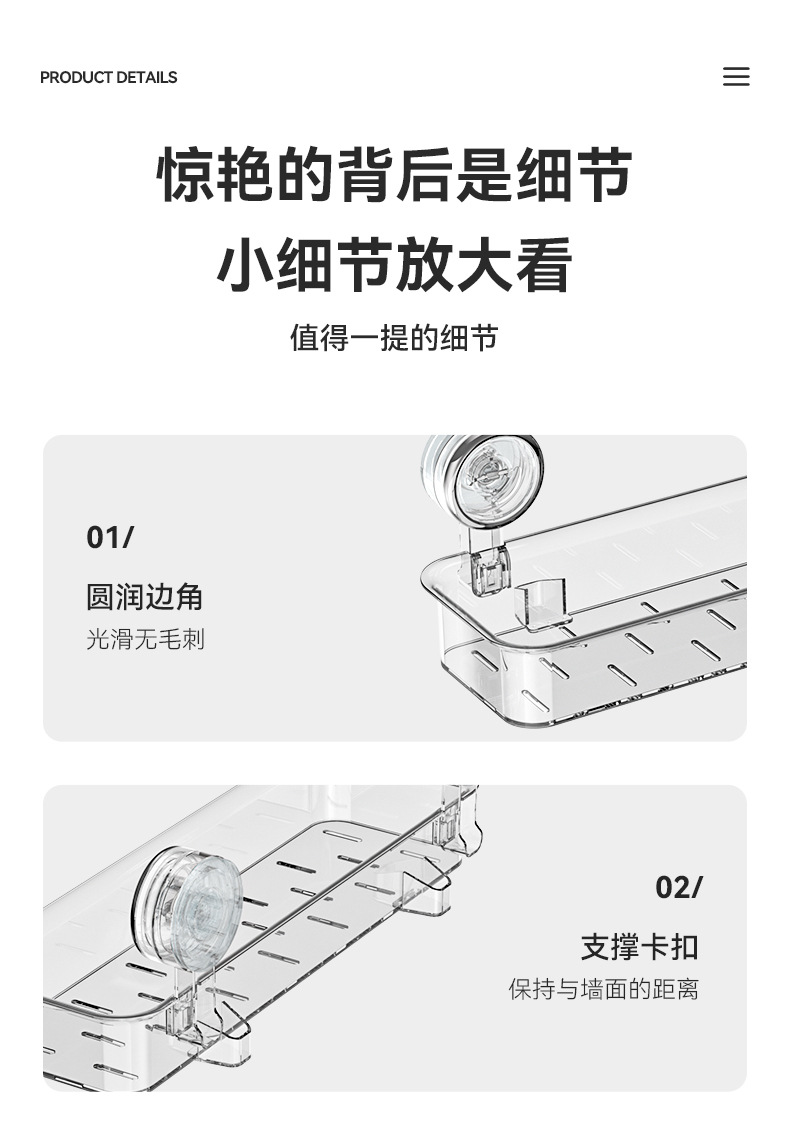 PRODUCT DETAILS

惊艳的背后是细节
小细节放大看

值得一提的细节

01/

圆润边角

光滑无毛刺

02/

支撑卡扣

保持与墙面的距离