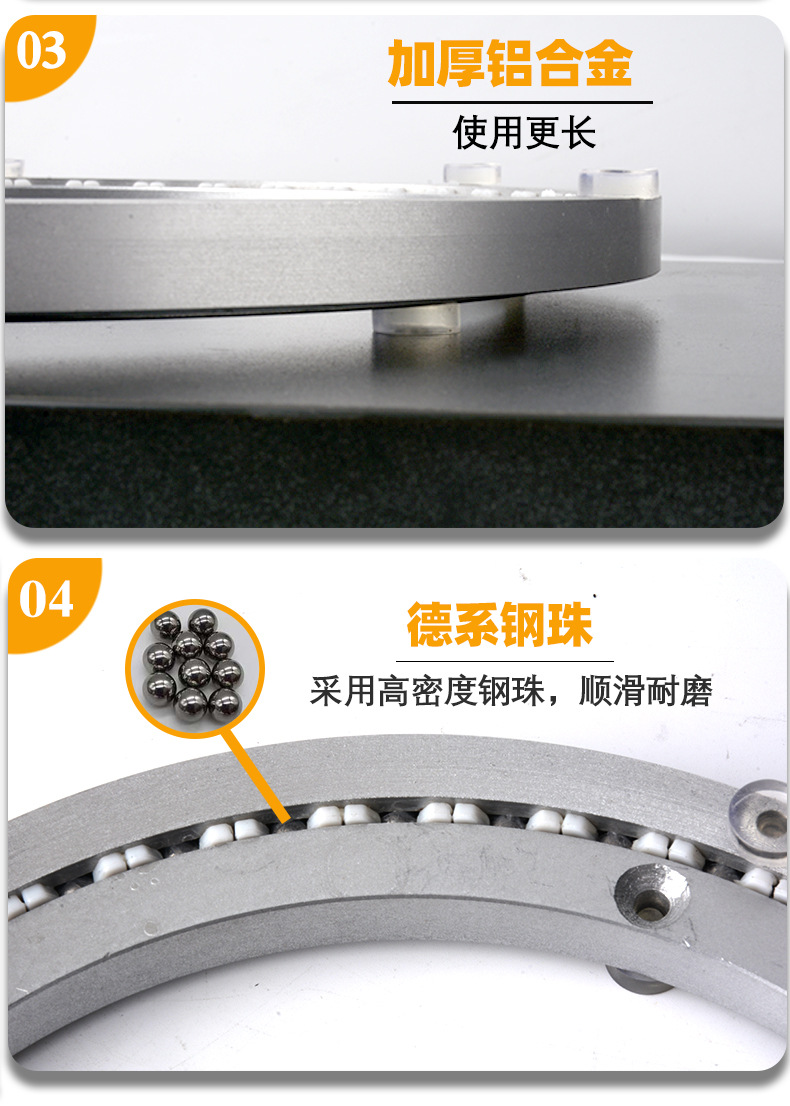 03

加厚铝合金

使用更长

04

德系钢珠

采用高密度钢珠，顺滑耐磨