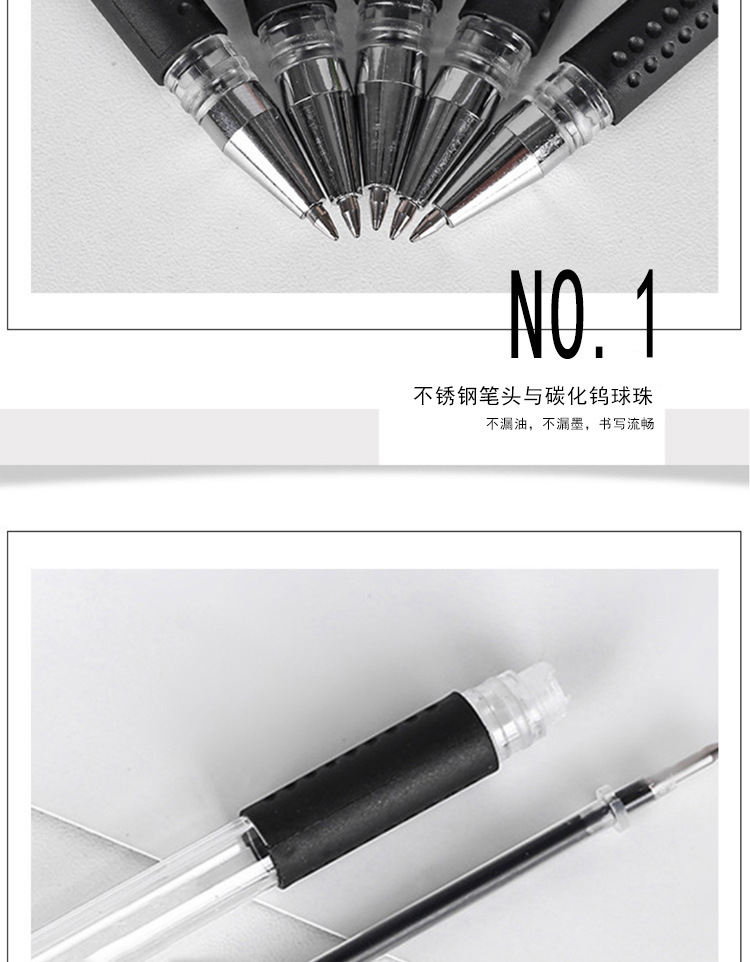 NO. 1

不锈钢笔头与碳化钨球珠

不漏油，不漏墨，书写流畅