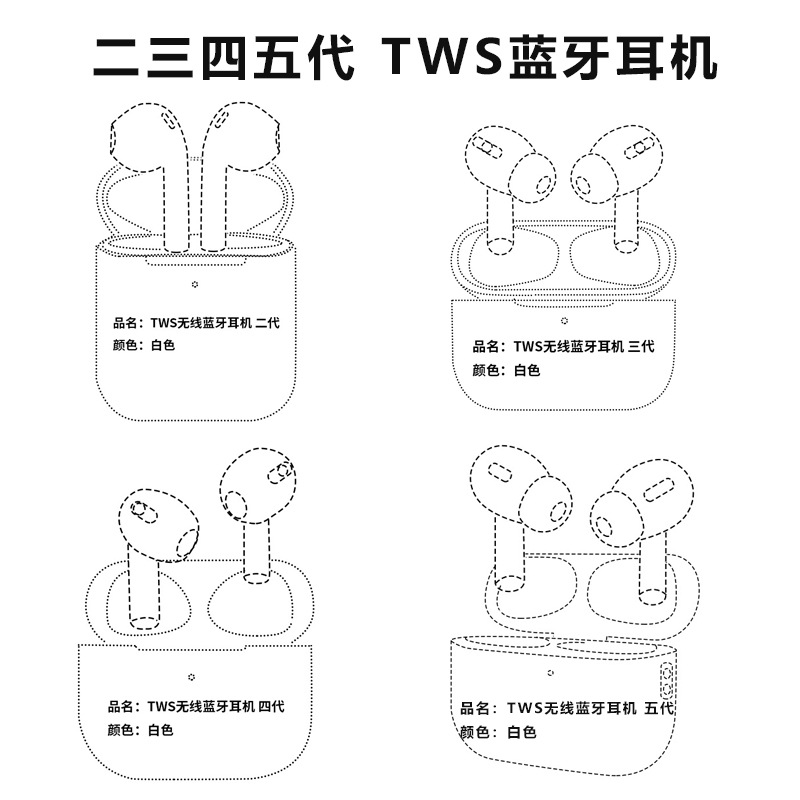 二三四五代 TWS蓝牙耳机

品名：TWS无线蓝牙耳机 二代
颜色：白色

品名：TWS无线蓝牙耳机 三代
颜色：白色

品名：TWS无线蓝牙耳机 四代
颜色：白色

品名：TWS无线蓝牙耳机 五代
颜色：白色