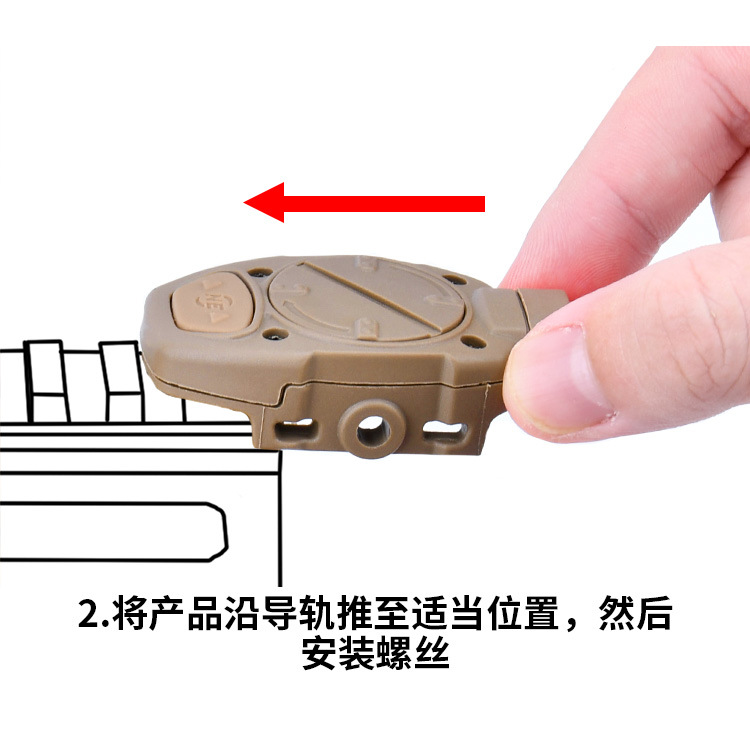 2.将产品沿导轨推至适当位置，然后安装螺丝