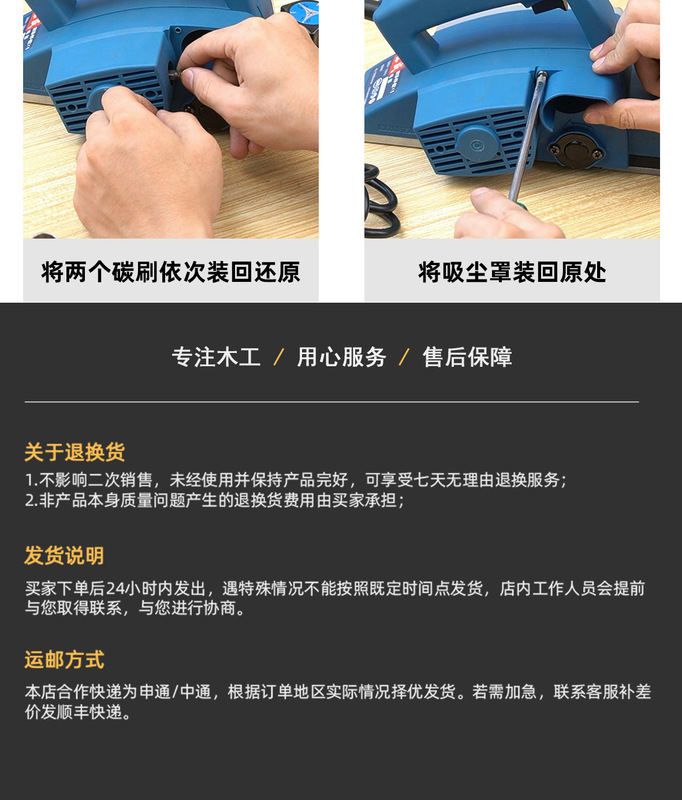 将两个碳刷依次装回还原

将吸尘罩装回原处

专注木工 / 用心服务 / 售后保障

关于退换货

1.不影响二次销售，未经使用并保持产品完好，可享受七天无理由退换服务；
2.非产品本身质量问题产生的退换货费用由买家承担；

发货说明

买家下单后24小时内发出，遇特殊情况不能按照既定时间点发货，店内工作人员会提前与您取得联系，与您进行协商。

运邮方式

本店合作快递为申通/中通，根据订单地区实际情况择优发货。若需加急，联系客服补差价发顺丰快递。