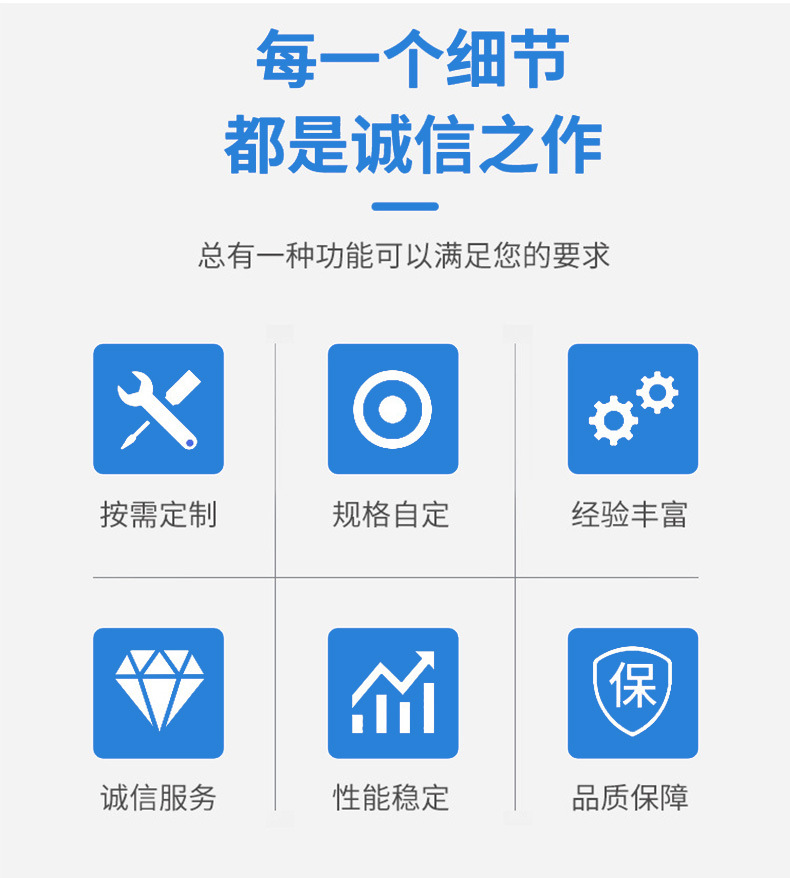 每一个细节
都是诚信之作

总有一种功能可以满足您的要求

按需定制

规格自定

经验丰富

诚信服务

性能稳定

保

品质保障