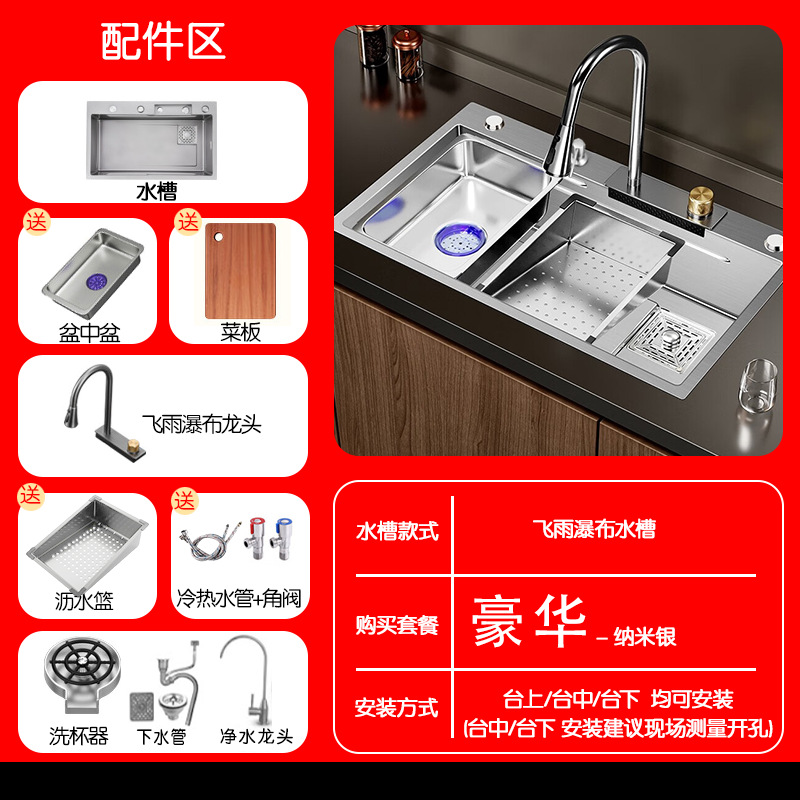 配件区

水槽

送
盆中盆

送
菜板

飞雨瀑布龙头

送
沥水篮

送
冷热水管+角阀

洗杯器 下水管 净水龙头

| 水槽款式 | 飞雨瀑布水槽 |
|---|---|
| 购买套餐 | 豪华 – 纳米银 |
| 安装方式 | 台上/台中/台下 均可安装 (台中/台下 安装建议现场测量开孔) |