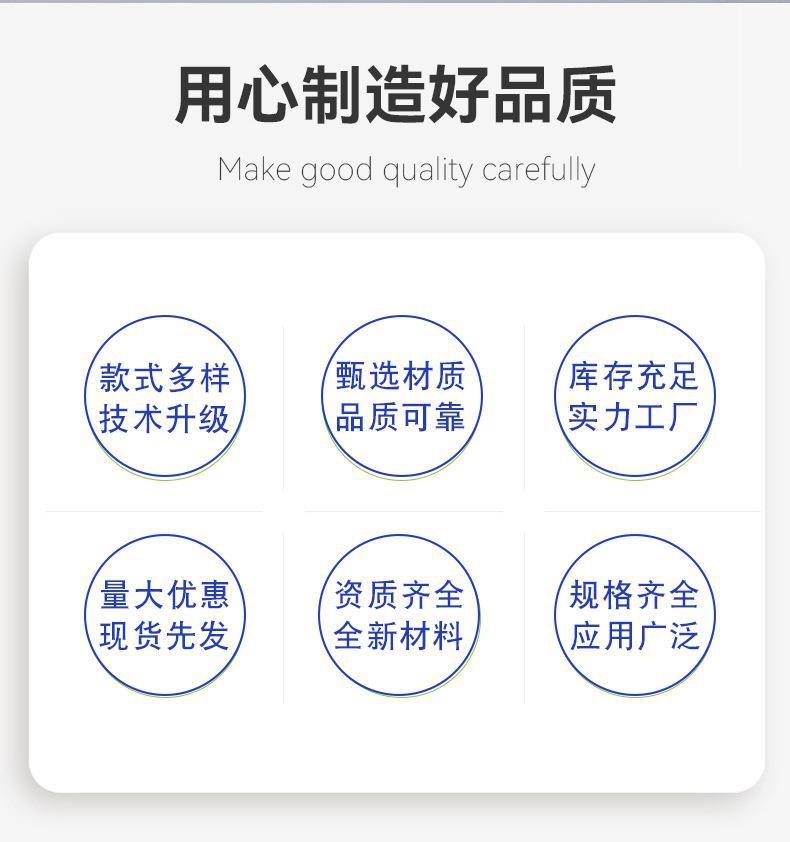 用心制造好品质

Make good quality carefully

款式多样
技术升级

甄选材质
品质可靠

库存充足
实力工厂

量大优惠
现货先发

资质齐全
全新材料

规格齐全
应用广泛