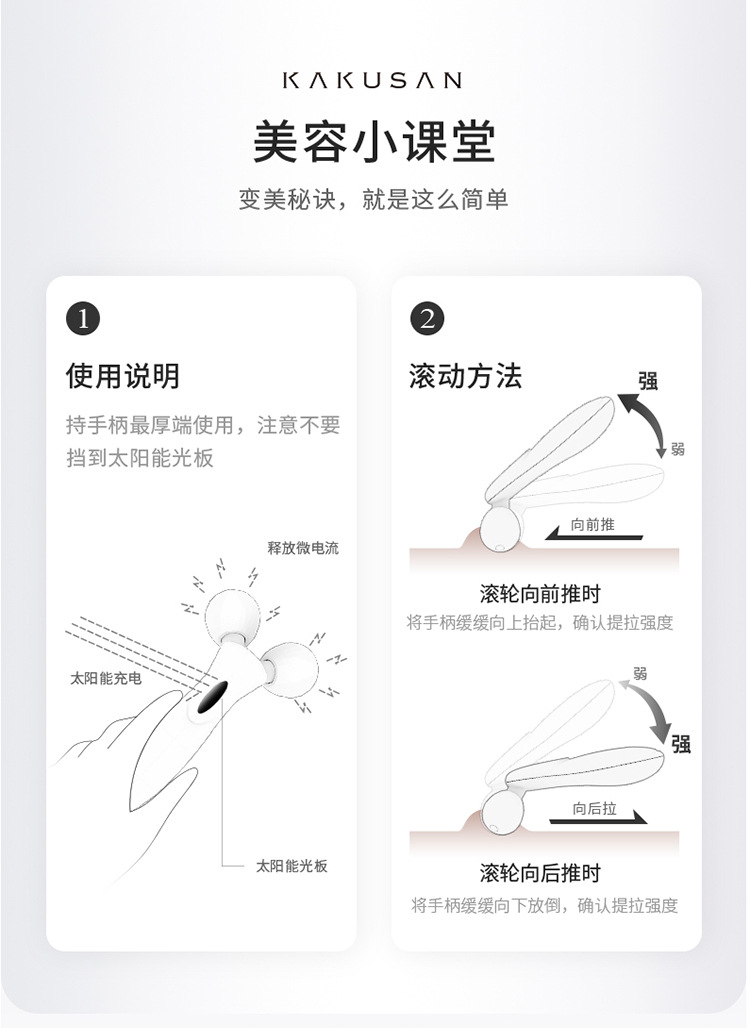 KAKUSAN

美容小课堂

变美秘诀，就是这么简单

1

使用说明

持手柄最厚端使用，注意不要挡到太阳能光板

释放微电流

太阳能充电

太阳能光板

2

滚动方法

强

弱

向前推

滚轮向前推时

将手柄缓缓向上抬起，确认提拉强度

弱

强

向后拉

滚轮向后推时

将手柄缓缓向下放倒，确认提拉强度