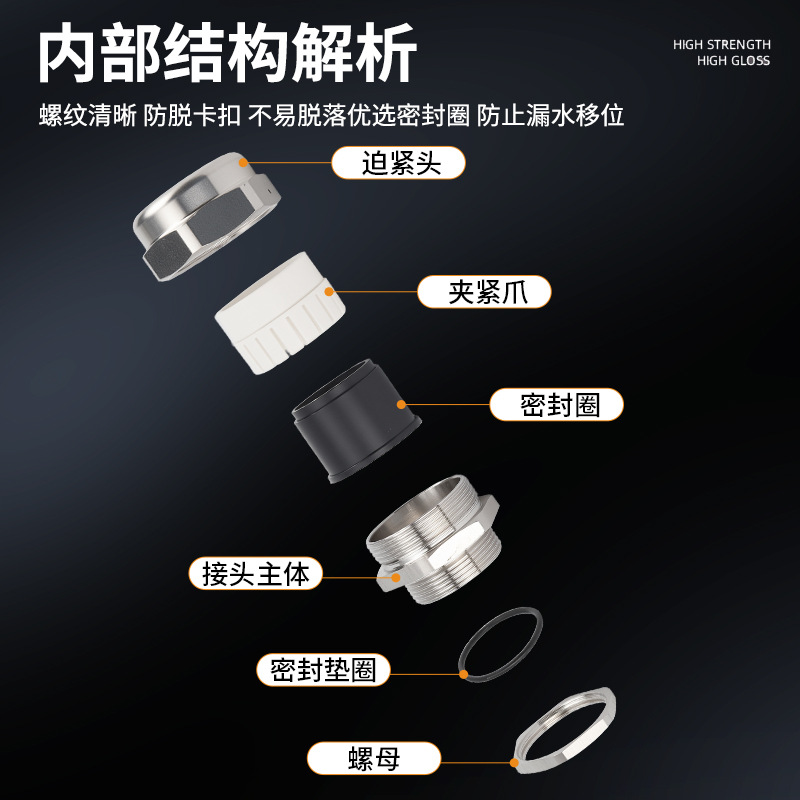 内部结构解析

HIGH STRENGTH
HIGH GLOSS

螺纹清晰 防脱卡扣 不易脱落优选密封圈 防止漏水移位

迫紧头

夹紧爪

密封圈

接头主体

密封垫圈

螺母