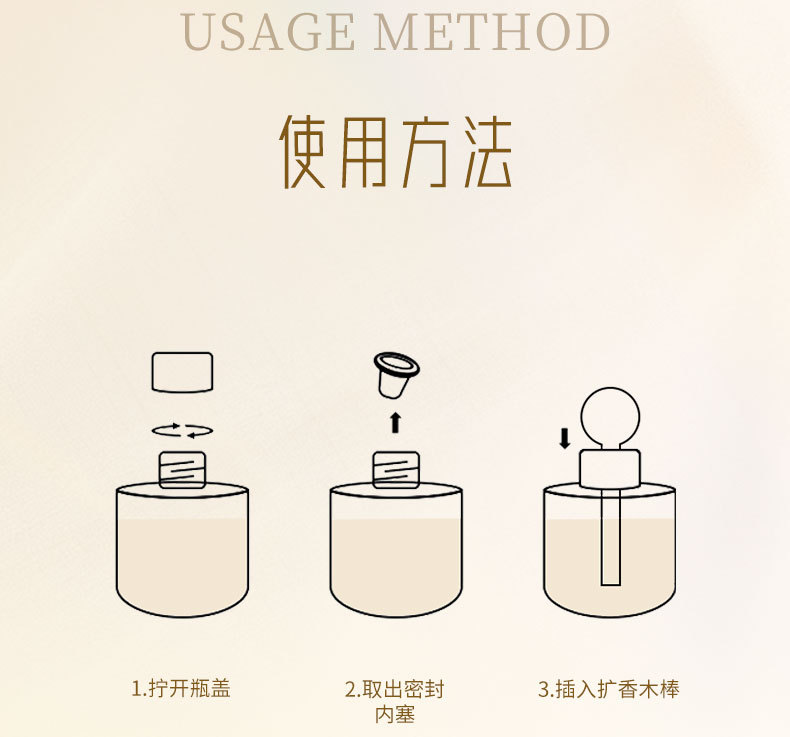 USAGE METHOD

使用方法

1.拧开瓶盖

2.取出密封内塞

3.插入扩香木棒