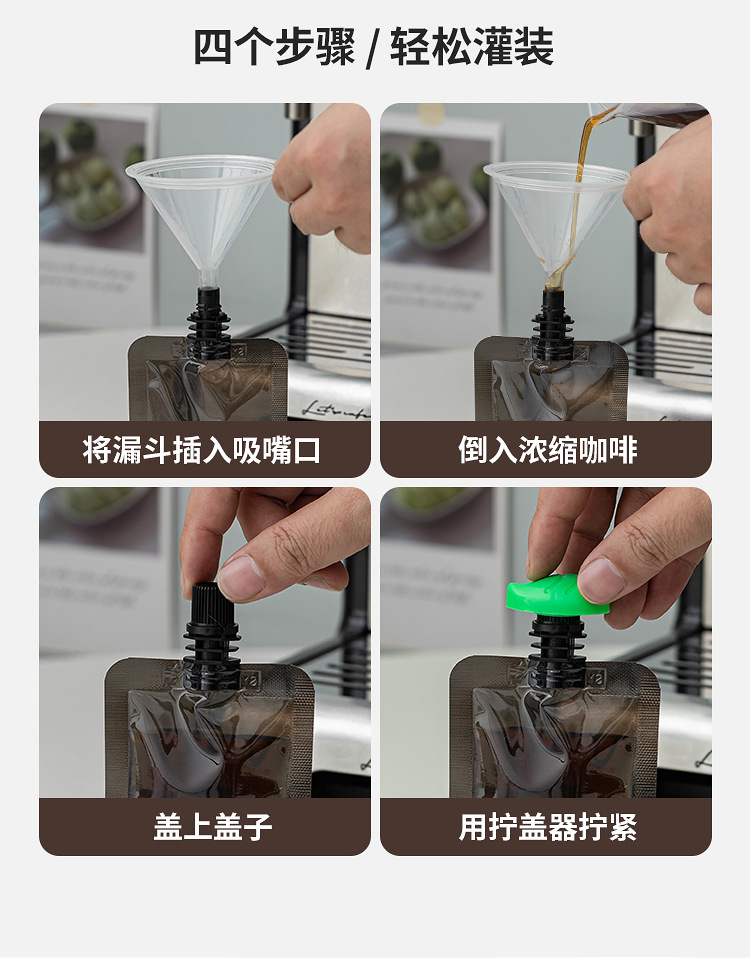 四个步骤 / 轻松灌装

将漏斗插入吸嘴口

倒入浓缩咖啡

盖上盖子

用拧盖器拧紧