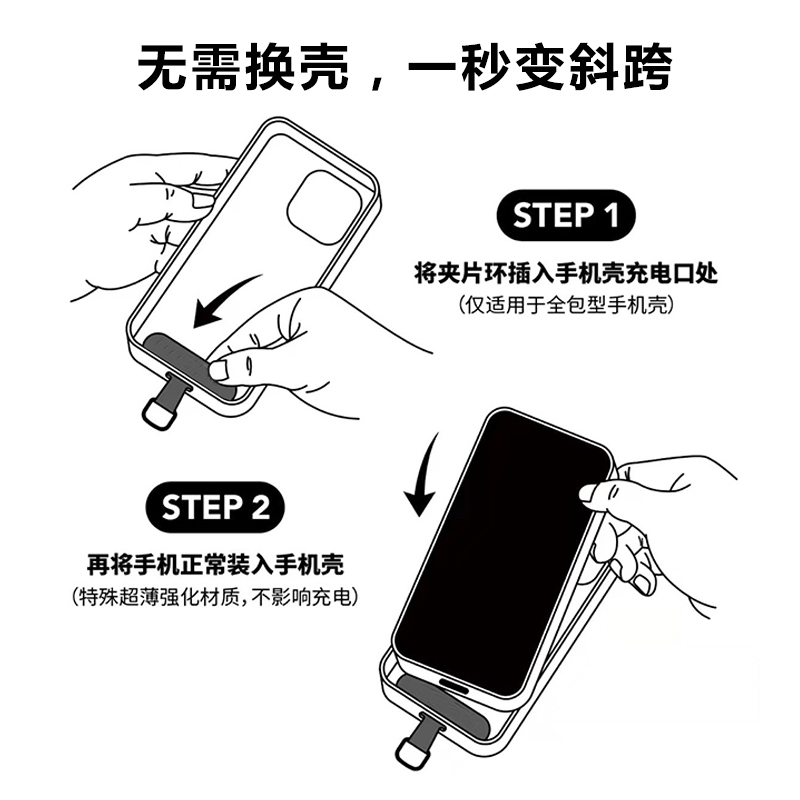 无需换壳，一秒变斜跨

STEP 1

将夹片环插入手机壳充电口处
(仅适用于全包型手机壳)

STEP 2

再将手机正常装入手机壳
(特殊超薄强化材质,不影响充电)