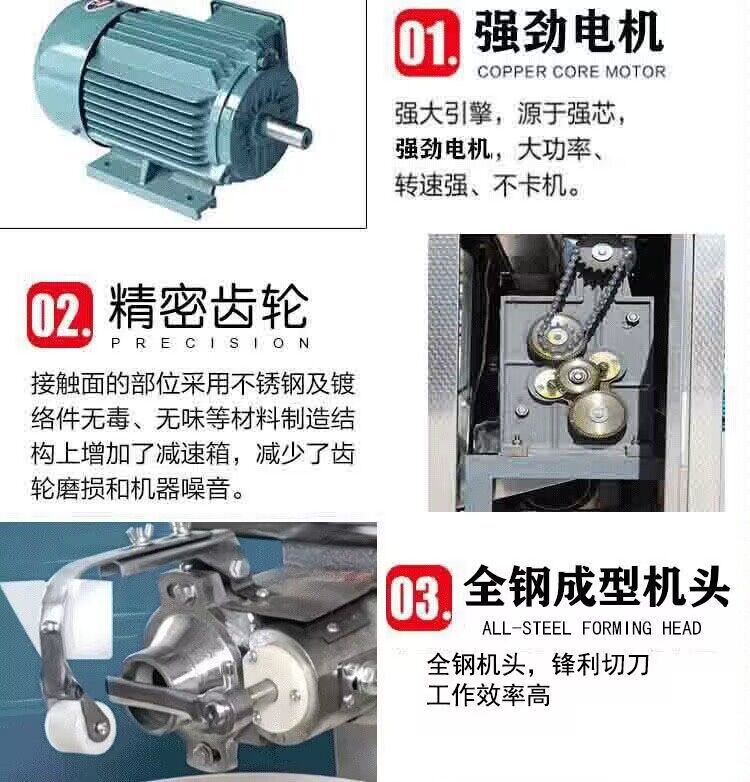 01. 强劲电机
COPPER CORE MOTOR

强大引擎，源于强芯，强劲电机，大功率、转速强、不卡机。

02. 精密齿轮
PRECISION

接触面的部位采用不锈钢及镀络件无毒、无味等材料制造结构上增加了减速箱，减少了齿轮磨损和机器噪音。

03. 全钢成型机头
ALL-STEEL FORMING HEAD

全钢机头，锋利切刀
工作效率高