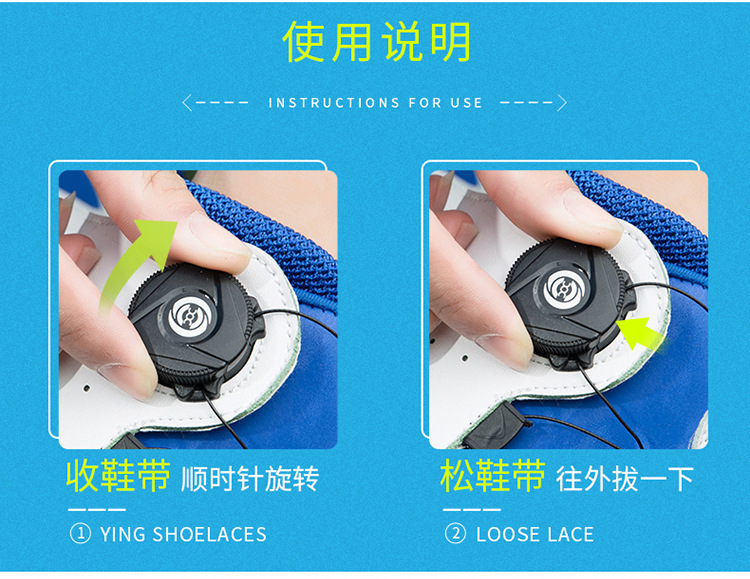 使用说明

INSTRUCTIONS FOR USE

收鞋带 顺时针旋转

① YING SHOELACES

松鞋带 往外拔一下

② LOOSE LACE