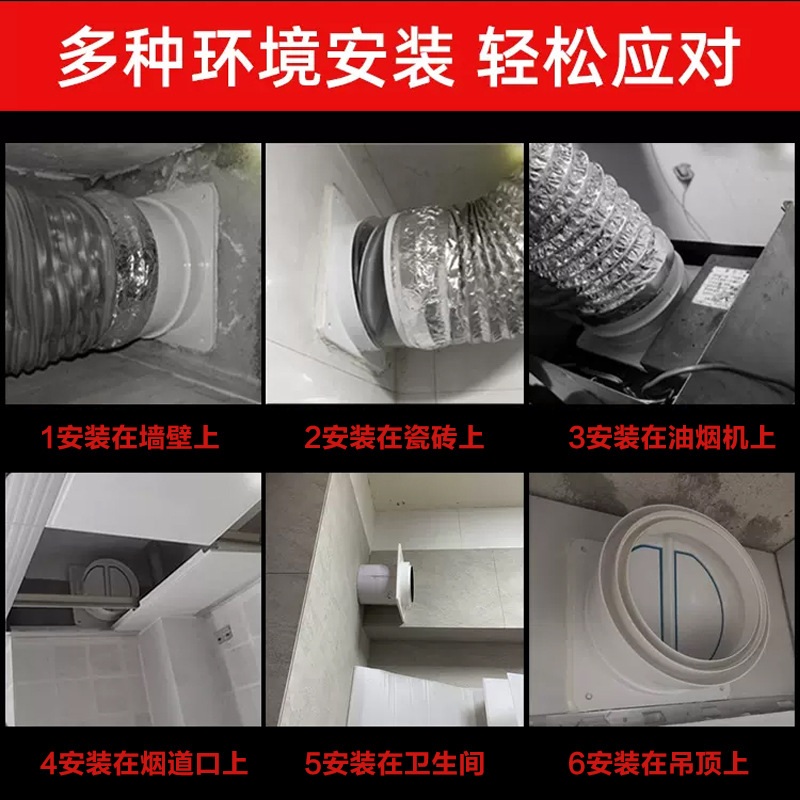 多种环境安装 轻松应对

1安装在墙壁上

2安装在瓷砖上

3安装在油烟机上

4安装在烟道口上

5安装在卫生间

6安装在吊顶上