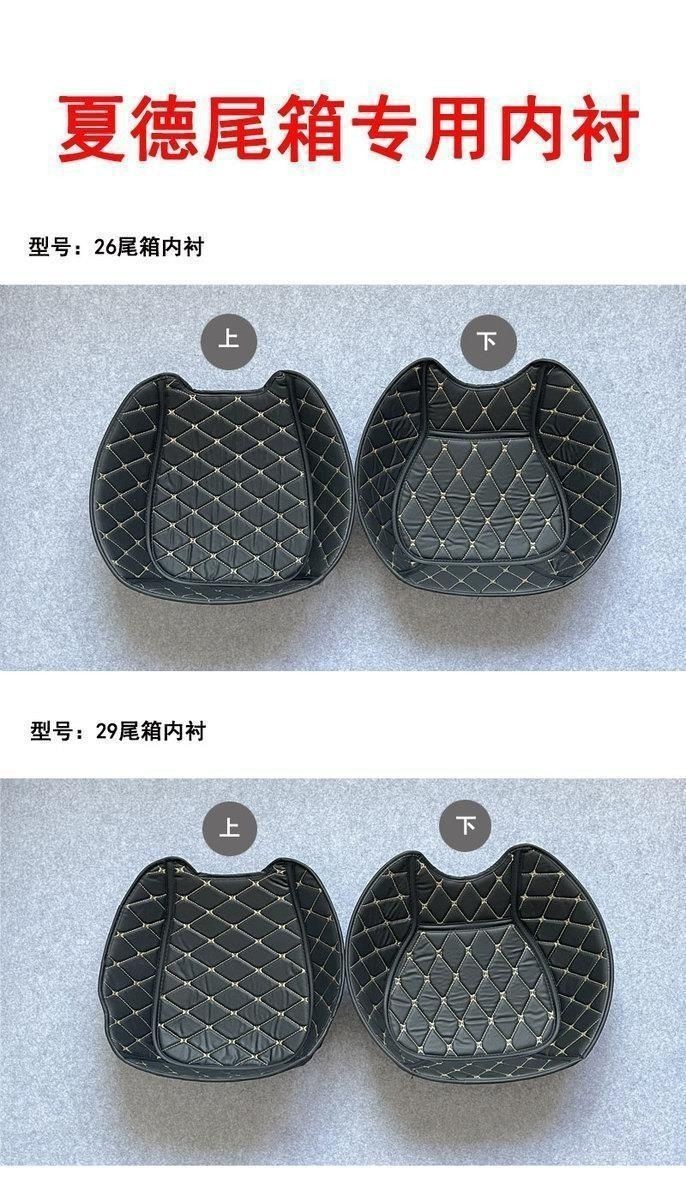 夏德尾箱专用内衬

型号：26尾箱内衬

上

下

型号：29尾箱内衬

上

下